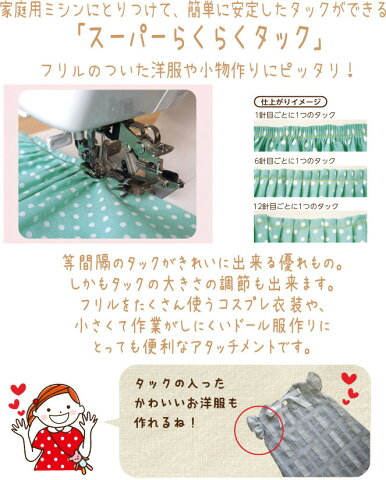 家庭用ミシンにとりつけて、簡単に安定したタックができる
「スーパーらくらくタック」
フリルのついた洋服や小物作りにピッタリ！

仕上がりイメージ
1針目ごとに1つのタック
6針目ごとに1つのタック
12針目ごとに1つのタック

等間隔のタックがきれいに出来る優れもの。
しかもタックの大きさの調節も出来ます。
フリルをたくさん使うコスプレ衣装や、
小さくて作業がしにくいドール服作りに
とっても便利なアタッチメントです。

タックの入った
かわいいお洋服も
作れるね！