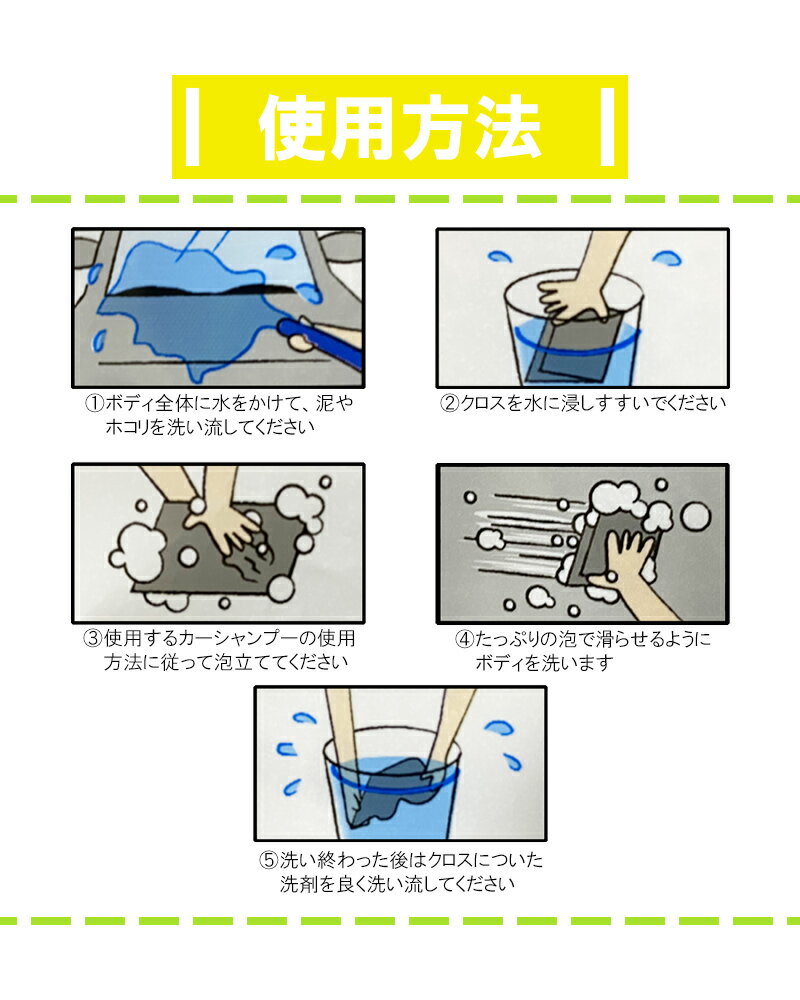 使用方法

①ボディ全体に水をかけて、泥やホコリを洗い流してください

②クロスを水に浸しすすいでください

③使用するカーシャンプーの使用方法に従って泡立ててください

④たっぷりの泡で滑らせるようにボディを洗います

⑤洗い終わった後はクロスについた洗剤を良く洗い流してください