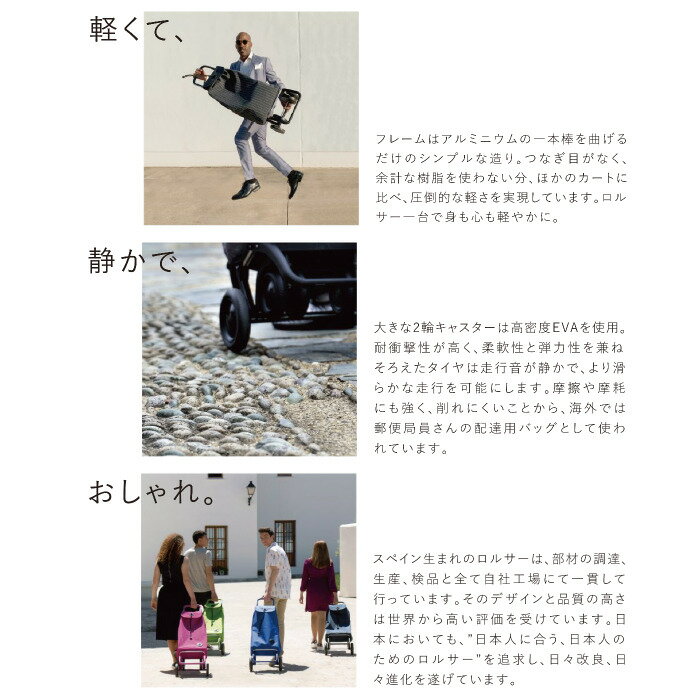 軽くて、

フレームはアルミニウムの一本棒を曲げるだけのシンプルな造り。つなぎ目がなく、余計な樹脂を使わない分、ほかのカートに比べ、圧倒的な軽さを実現しています。ロルサー一台で身も心も軽やかに。

静かで、

大きな2輪キャスターは高密度EVAを使用。耐衝撃性が高く、柔軟性と弾力性を兼ねそろえたタイヤは走行音が静かで、より滑らかな走行を可能にします。摩擦や摩耗にも強く、削れにくいことから、海外では郵便局員さんの配達用バッグとして使われています。

おしゃれ。

スペイン生まれのロルサーは、部材の調達、生産、検品と全て自社工場にて一貫して行っています。そのデザインと品質の高さは世界から高い評価を受けています。日本においても、"日本人に合う、日本人のためのロルサー"を追求し、日々改良、日々進化を遂げています。