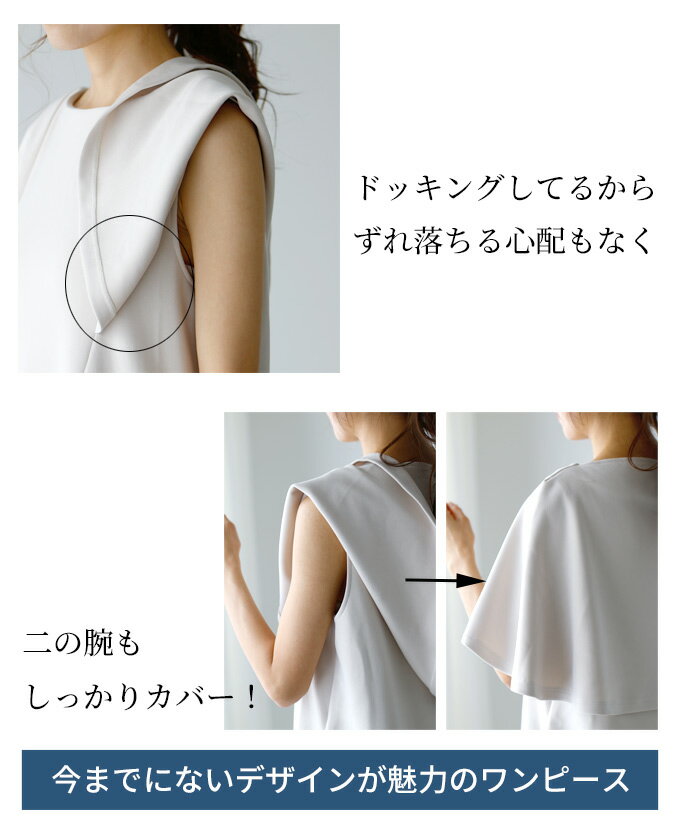 ドッキングしてるから
ずれ落ちる心配もなく

二の腕も
しっかりカバー！

今までにないデザインが魅力のワンピース