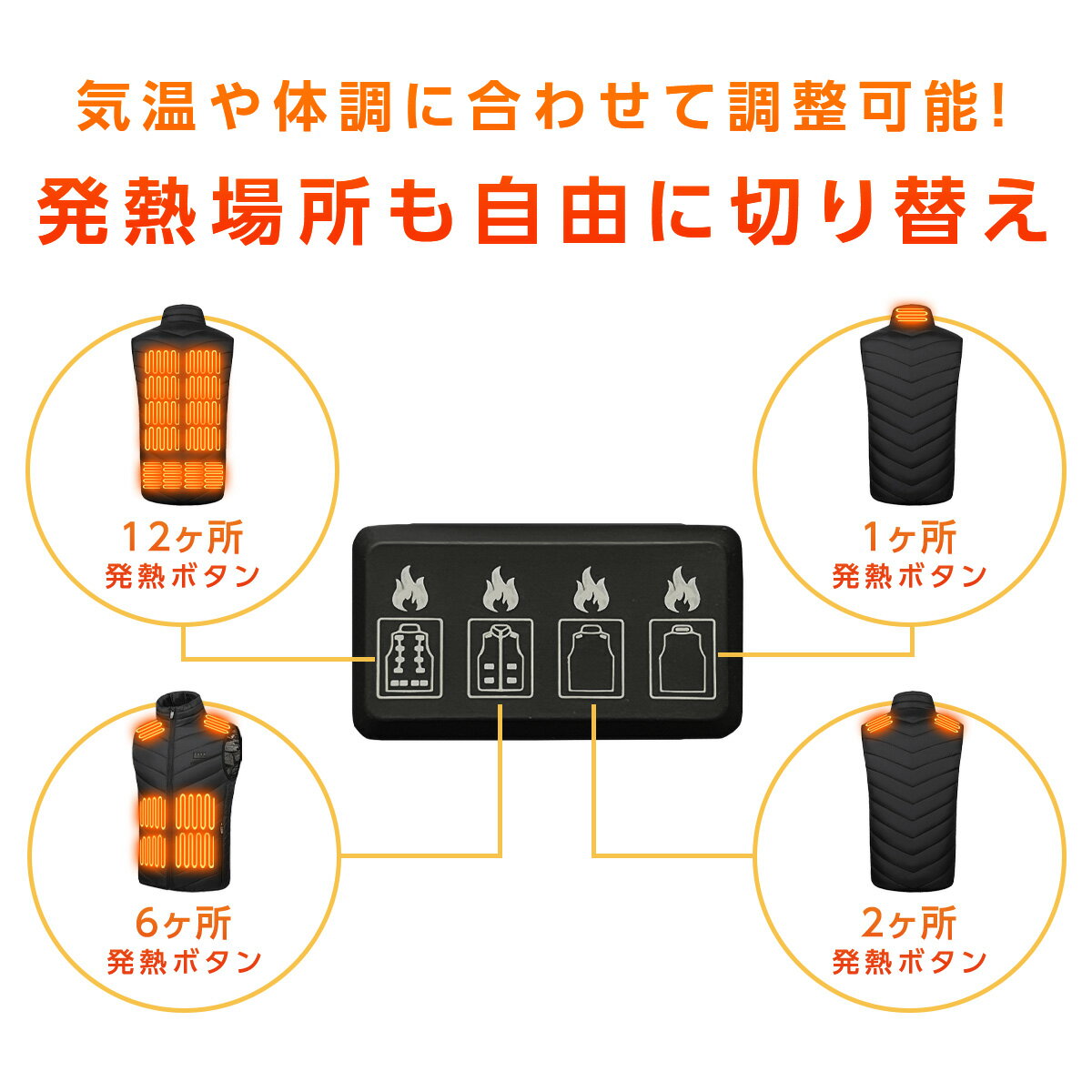 気温や体調に合わせて調整可能!

発熱場所も自由に切り替え

12ヶ所
発熱ボタン

1ヶ所
発熱ボタン

6ヶ所
発熱ボタン

2ヶ所
発熱ボタン