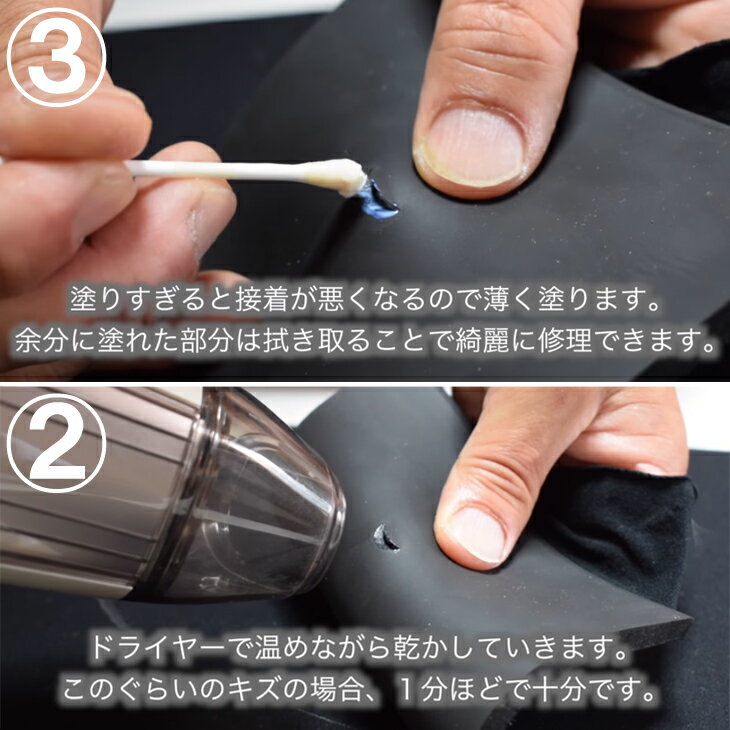 ③

塗りすぎると接着が悪くなるので薄く塗ります。
余分に塗れた部分は拭き取ることで綺麗に修理できます。

②

ドライヤーで温めながら乾かしていきます。
このぐらいのキズの場合、1分ほどで十分です。