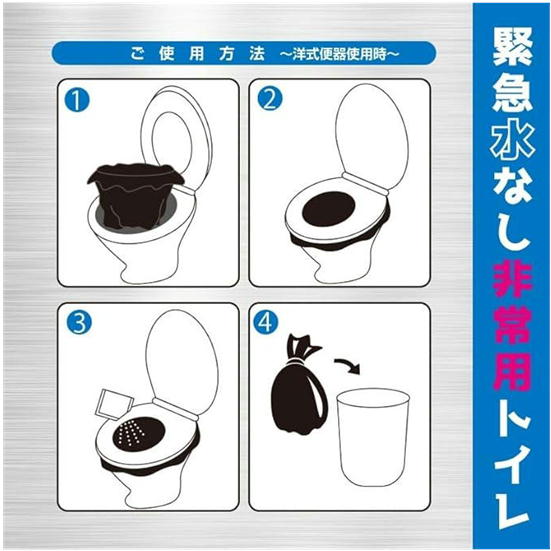 ご使用方法 ～洋式便器使用時～

1

2

3

4

緊急水なし非常用トイレ