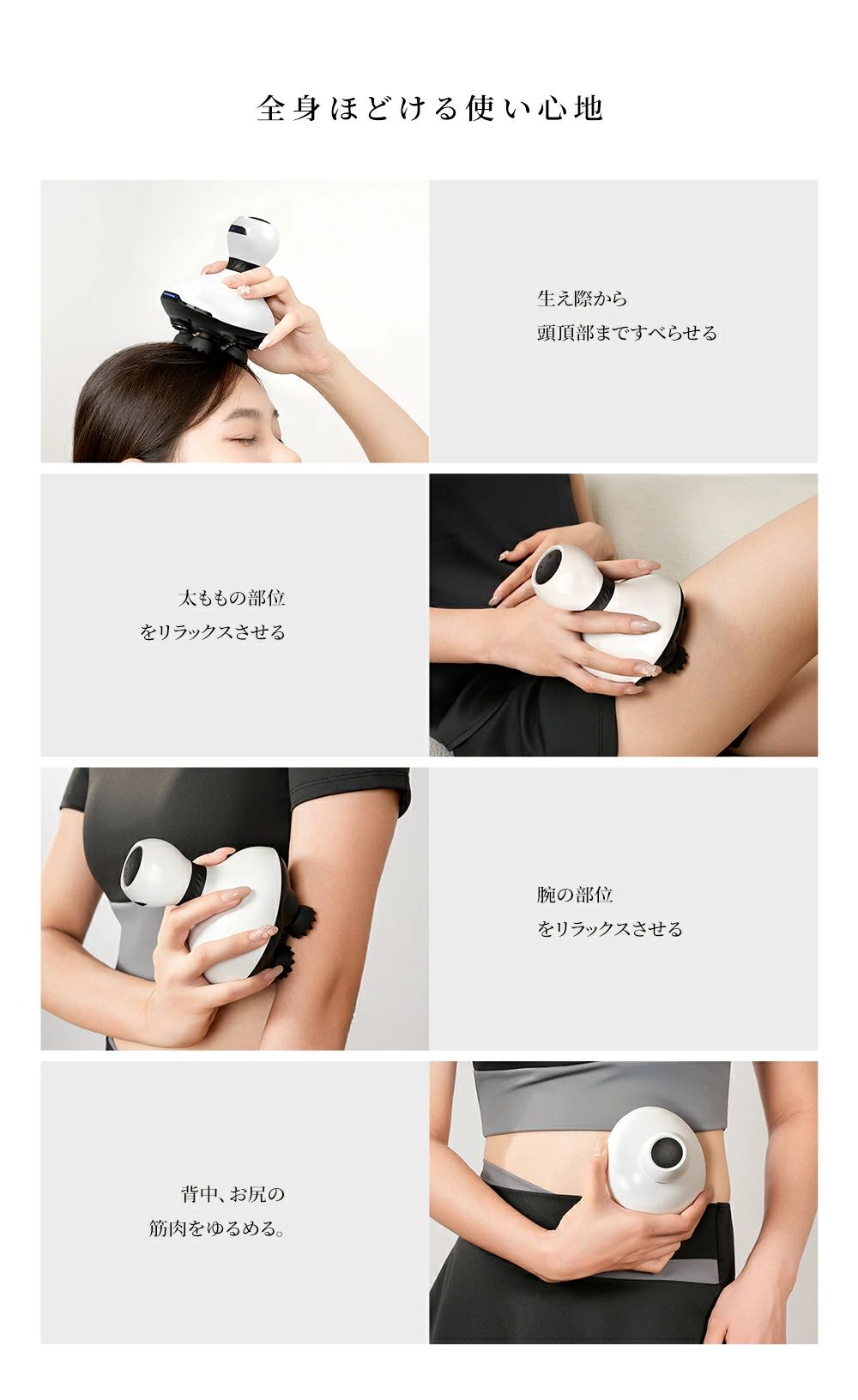 全身ほどける使い心地

生え際から
頭頂部まですべらせる

太ももの部位
をリラックスさせる

腕の部位
をリラックスさせる

背中、お尻の
筋肉をゆるめる。