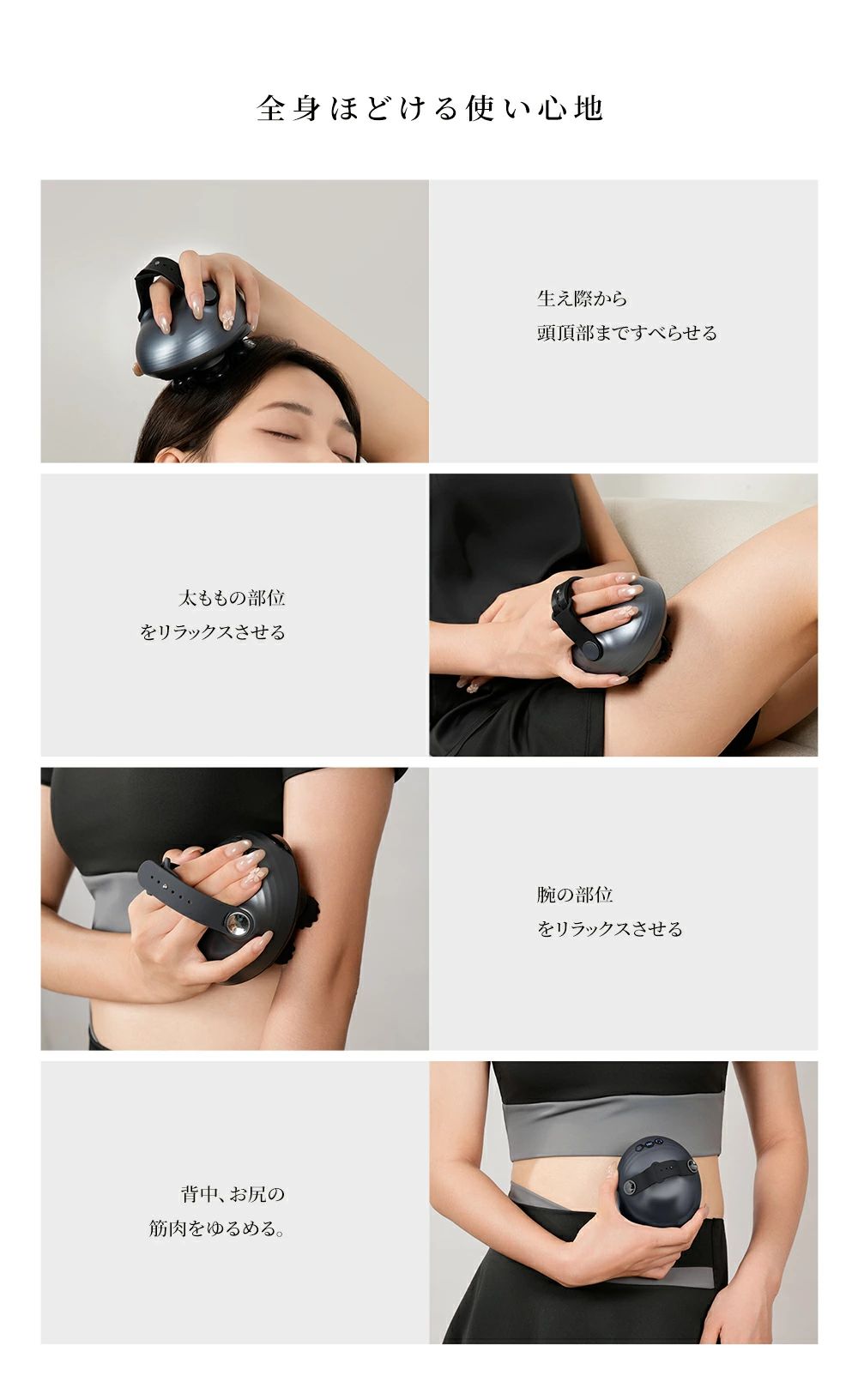 全身ほどける使い心地

生え際から
頭頂部まですべらせる

太ももの部位
をリラックスさせる

腕の部位
をリラックスさせる

背中、お尻の
筋肉をゆるめる。