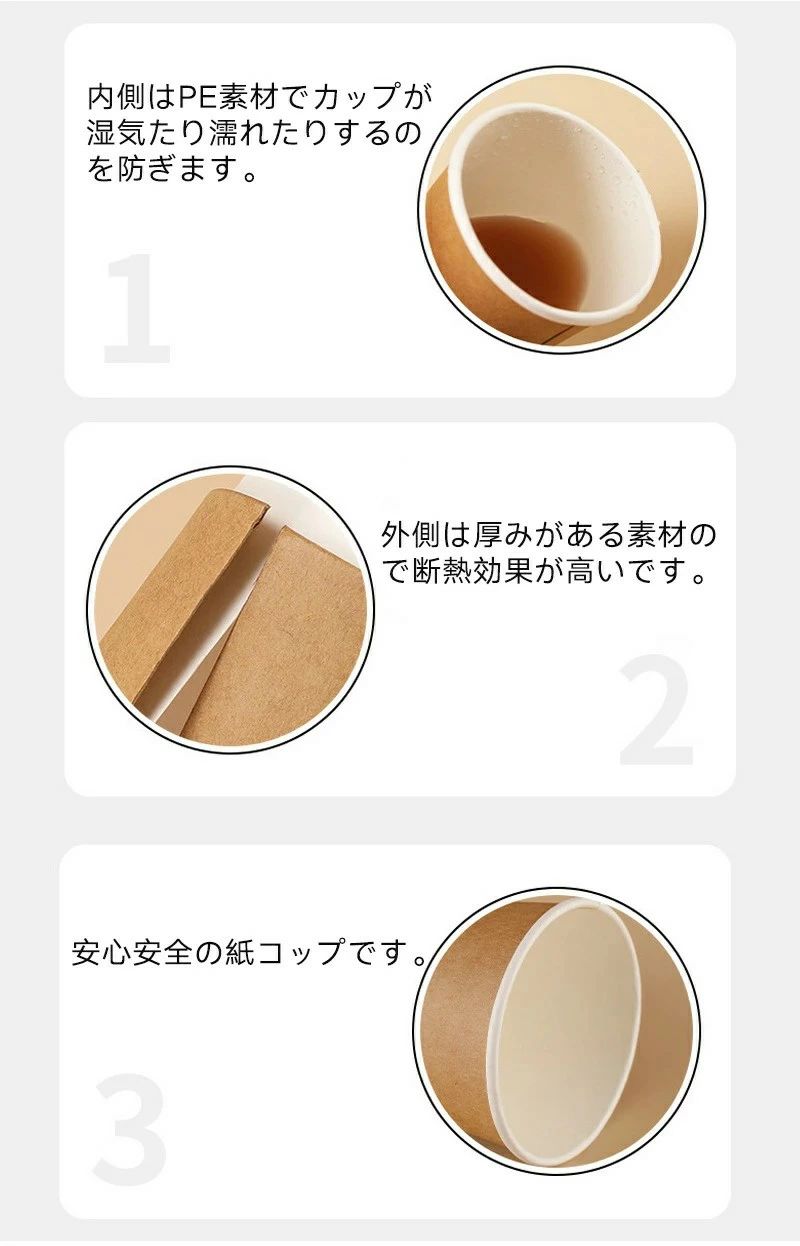 内側はPE素材でカップが湿気たり濡れたりするのを防ぎます。

1

外側は厚みがある素材ので断熱効果が高いです。

2

安心安全の紙コップです。

3