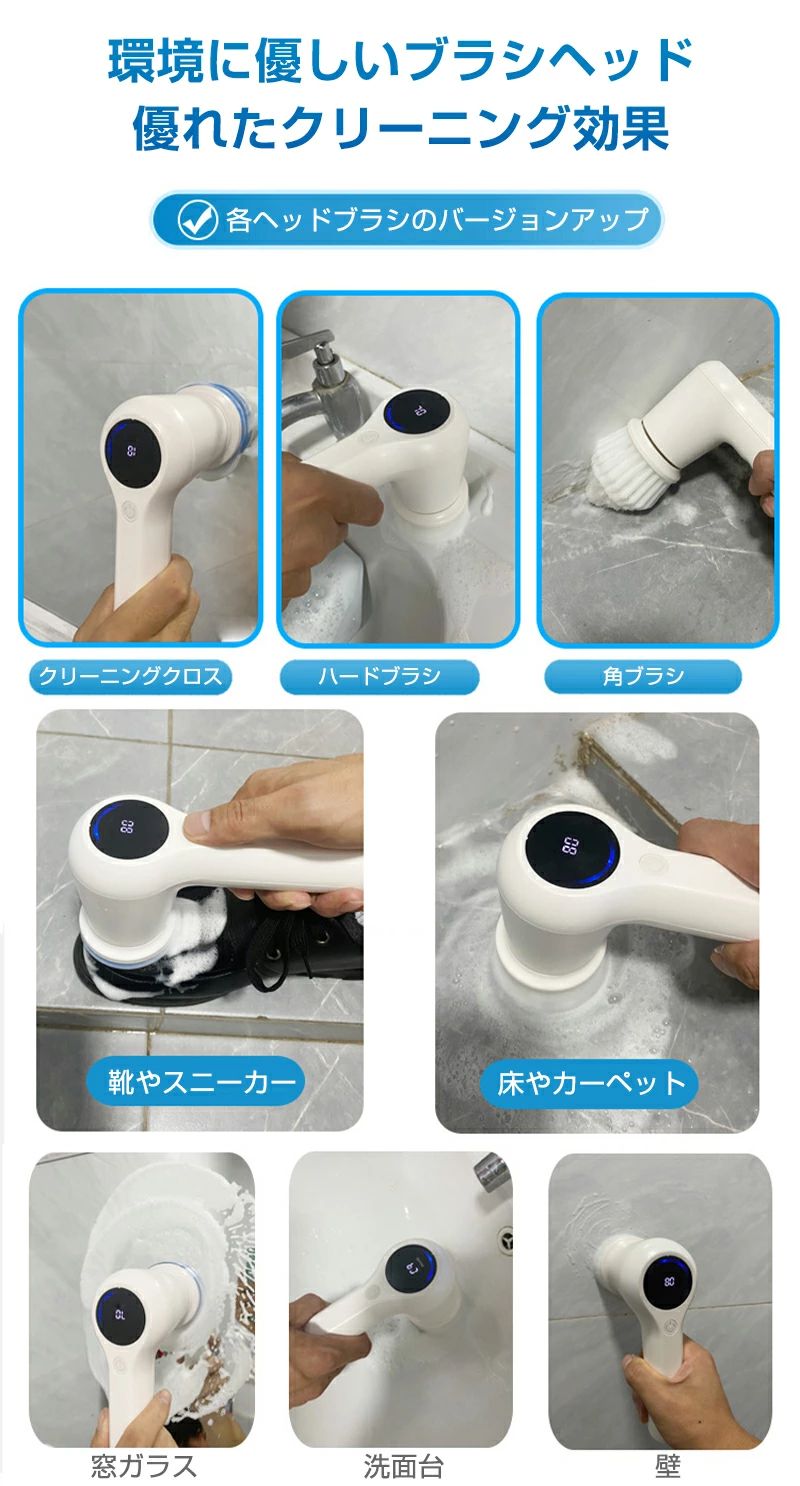 環境に優しいブラシヘッド
優れたクリーニング効果

各ヘッドブラシのバージョンアップ

クリーニングクロス

ハードブラシ

角ブラシ

靴やスニーカー

床やカーペット

窓ガラス

洗面台

壁