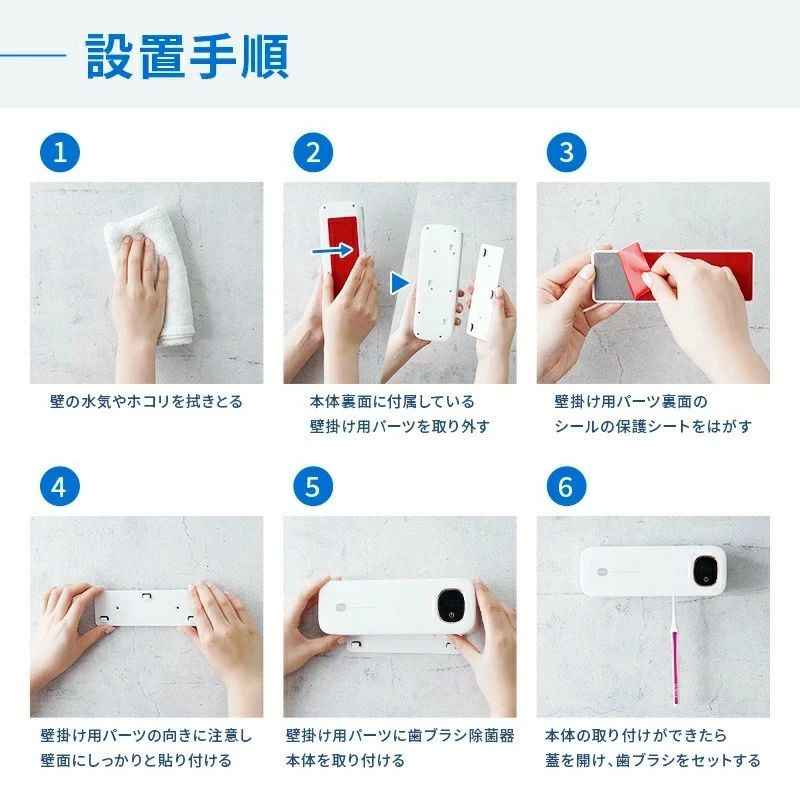 設置手順

1
壁の水気やホコリを拭きとる

2
本体裏面に付属している
壁掛け用パーツを取り外す

3
壁掛け用パーツ裏面の
シールの保護シートをはがす

4
壁掛け用パーツの向きに注意し
壁面にしっかりと貼り付ける

5
壁掛け用パーツに歯ブラシ除菌器
本体を取り付ける

6
本体の取り付けができたら
蓋を開け、歯ブラシをセットする