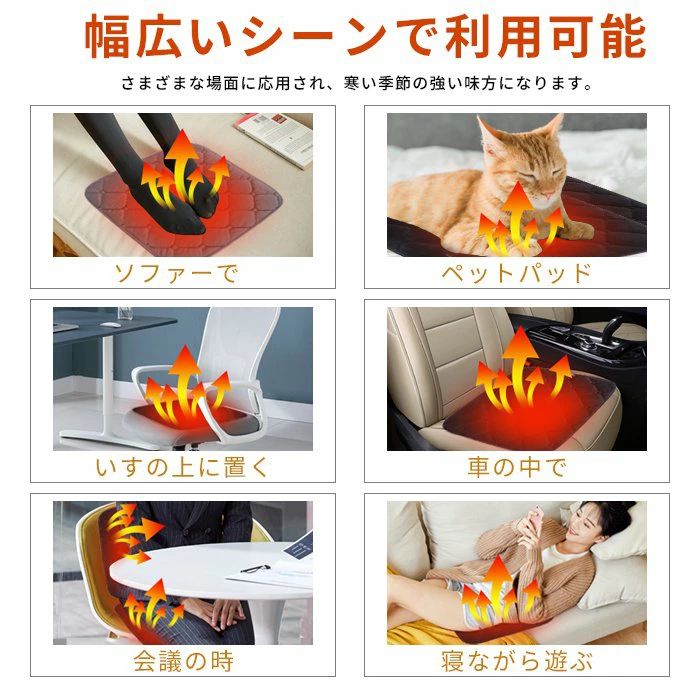 幅広いシーンで利用可能

さまざまな場面に応用され、寒い季節の強い味方になります。

ソファーで

ペットパッド

いすの上に置く

車の中で

会議の時

寝ながら遊ぶ