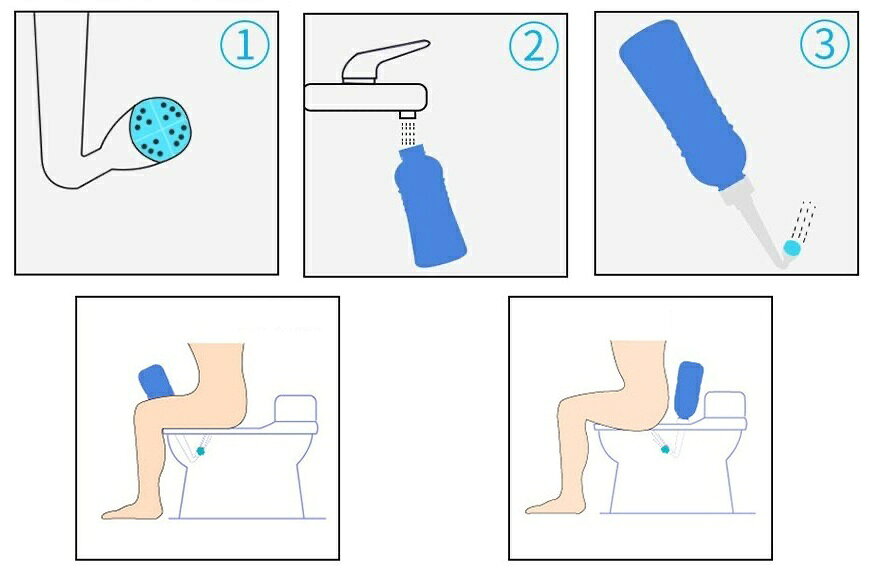 1

2

3