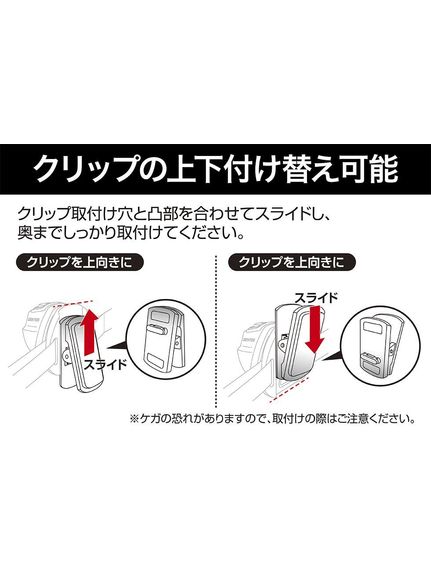 クリップの上下付け替え可能

クリップ取付け穴と凸部を合わせてスライドし、奥までしっかり取付けてください。

クリップを上向きに

スライド

クリップを上向きに

スライド

※ケガの恐れがありますので、取付けの際はご注意ください。