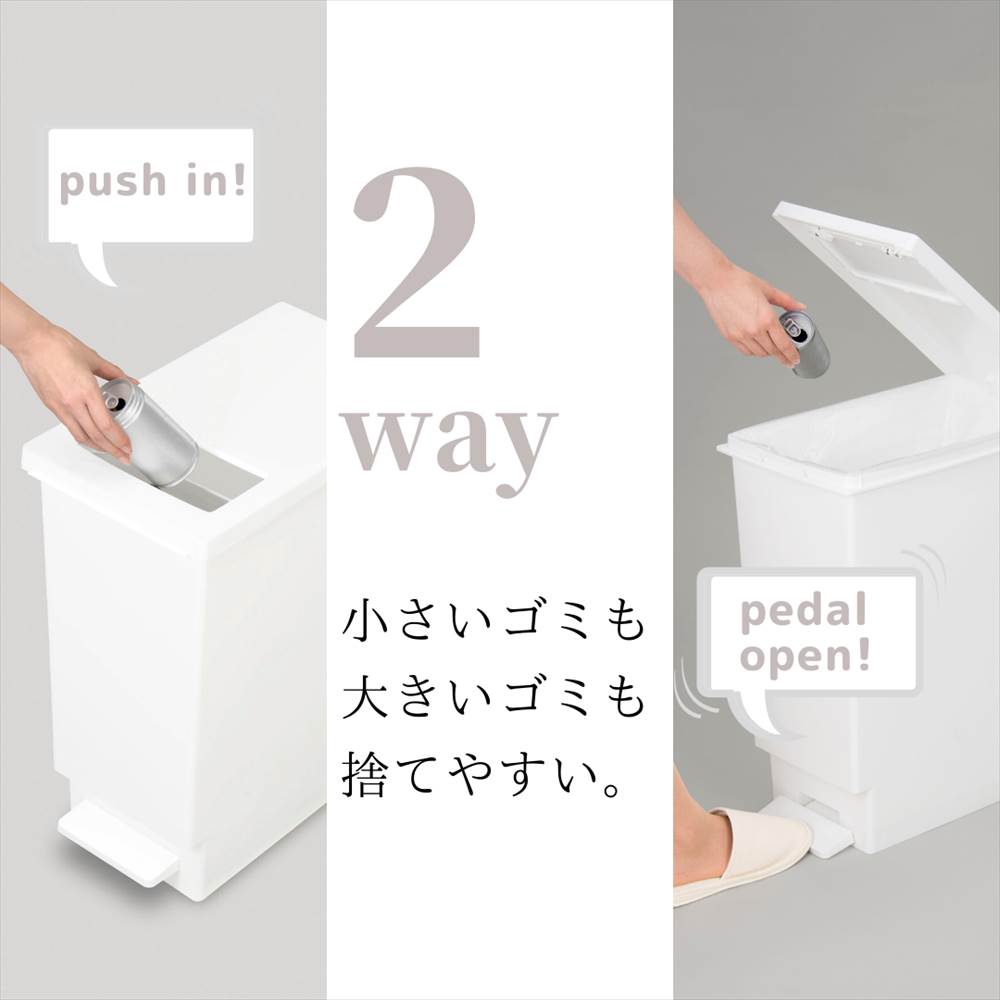 push in!

2
way

小さいゴミも
大きいゴミも
捨てやすい。

pedal
open!