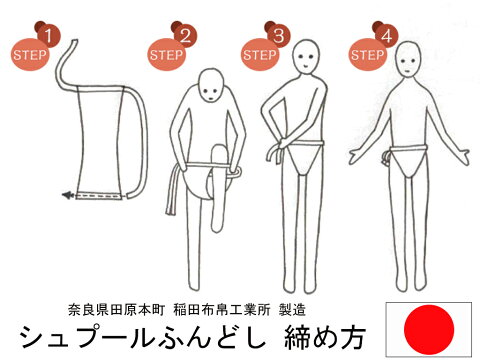 STEP 1

STEP 2

STEP 3

STEP 4

奈良県田原本町 稲田布帛工業所 製造

シュプールふんどし 締め方