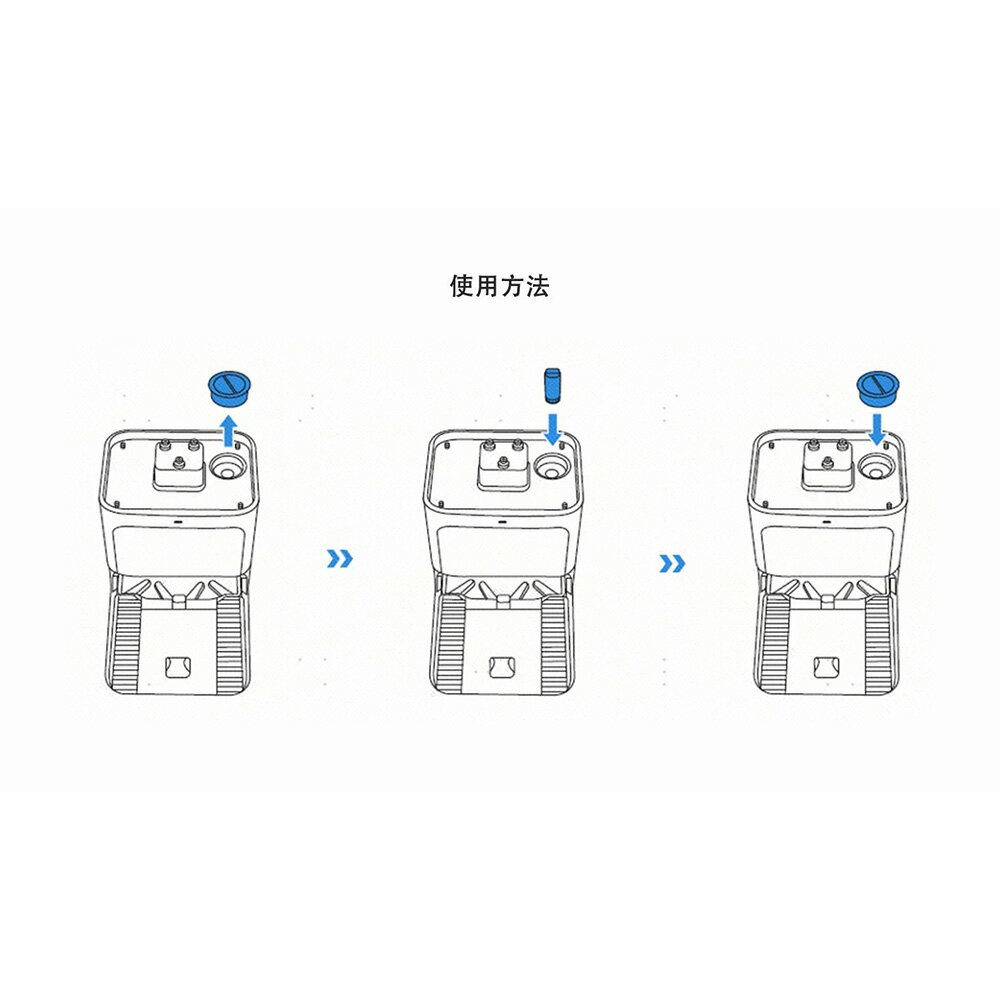 使用方法

»

»