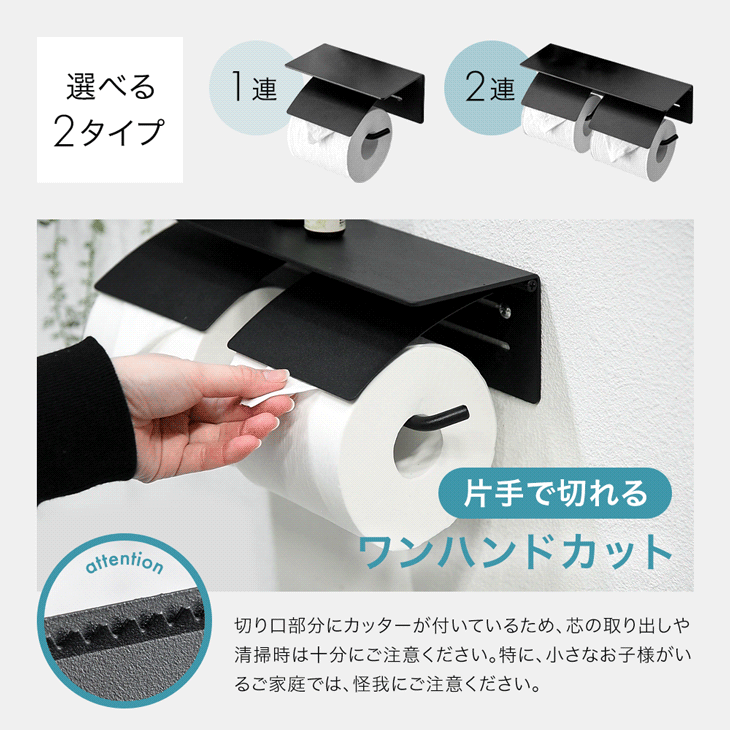 選べる
2タイプ

1連

2連

片手で切れる
ワンハンドカット

attention

切り口部分にカッターが付いているため、芯の取り出しや清掃時は十分にご注意ください。特に、小さなお子様がいるご家庭では、怪我にご注意ください。