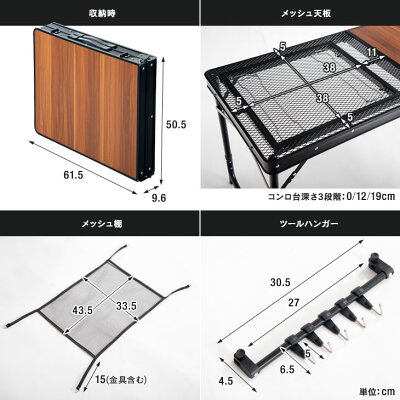 収納時

50.5

61.5

9.6

メッシュ天板

5

11

38

5

38

5

コンロ台深さ3段階：0/12/19cm

メッシュ棚

43.5

33.5

15(金具含む)

ツールハンガー

30.5

27

5

6.5

4.5

単位：cm