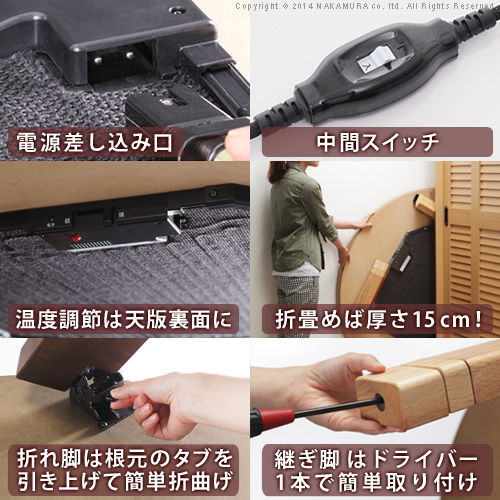 Copyright © 2014 NAKAMURA co. ltd. All Rights Reserved

電源差し込み口

中間スイッチ

温度調節は天版裏面に

折畳めば厚さ15cm！

折れ脚は根元のタブを引き上げて簡単折曲げ

継ぎ脚はドライバー1本で簡単取り付け