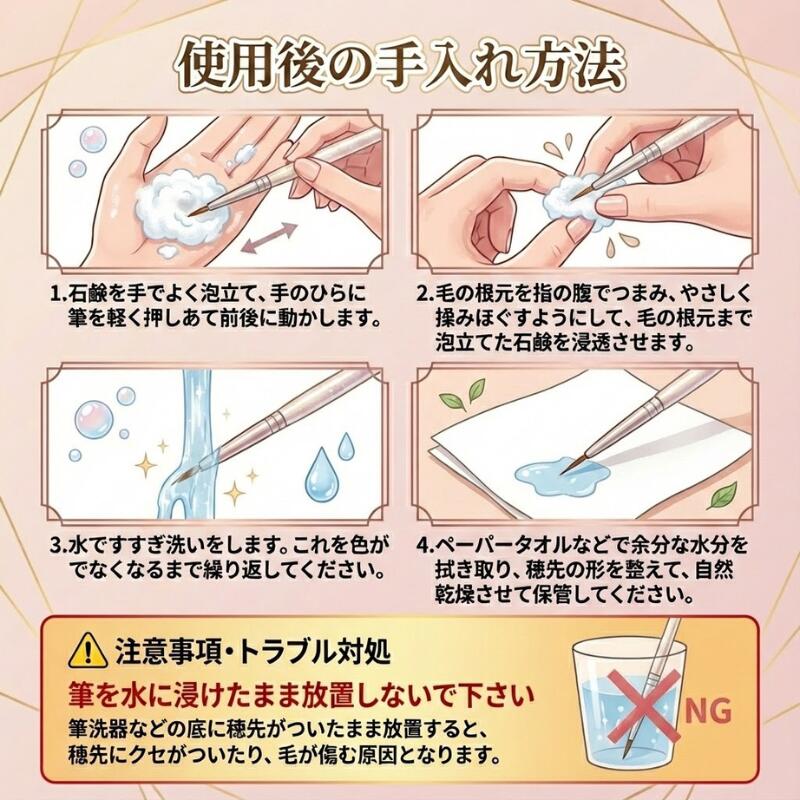 使用後の手入れ方法

1.石鹸を手でよく泡立て、手のひらに筆を軽く押しあて前後に動かします。

2.毛の根元を指の腹でつまみ、やさしく揉みほぐすようにして、毛の根元まで泡立てた石鹸を浸透させます。

3.水ですすぎ洗いをします。これを色がでなくなるまで繰り返してください。

4.ペーパータオルなどで余分な水分を拭き取り、穂先の形を整えて、自然乾燥させて保管してください。

注意事項・トラブル対処

筆を水に浸けたまま放置しないで下さい

筆洗器などの底に穂先がついたまま放置すると、穂先にクセがついたり、毛が傷む原因となります。

NG