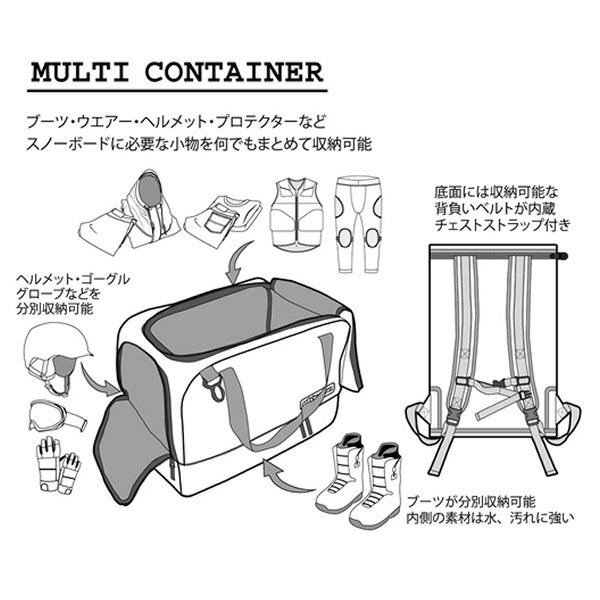 MULTI CONTAINER

ブーツ・ウエアー・ヘルメット・プロテクターなど
スノーボードに必要な小物を何でもまとめて収納可能

底面には収納可能な
背負いベルトが内蔵
チェストストラップ付き

ヘルメット・ゴーグル
グローブなどを
分別収納可能

ブーツが分別収納可能
内側の素材は水、汚れに強い