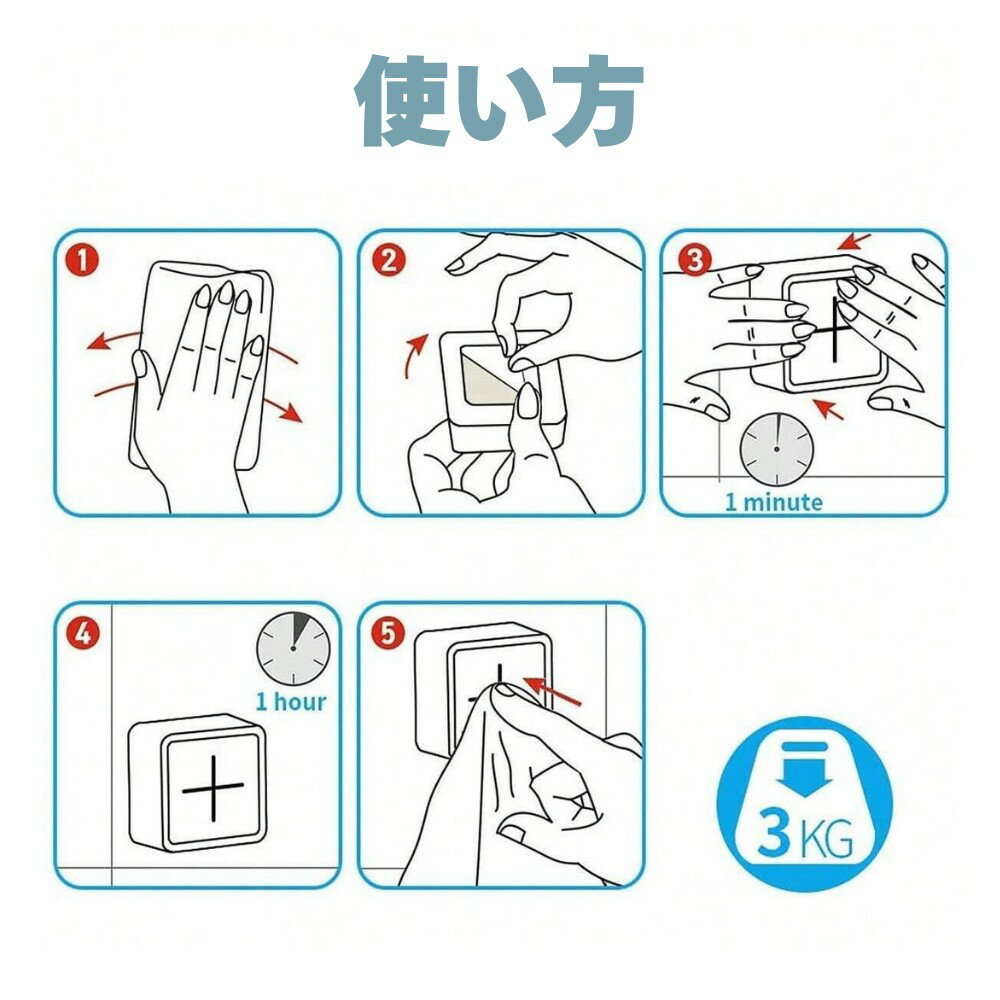 使い方

1

2

3

1 minute

4

1 hour

5

3 KG