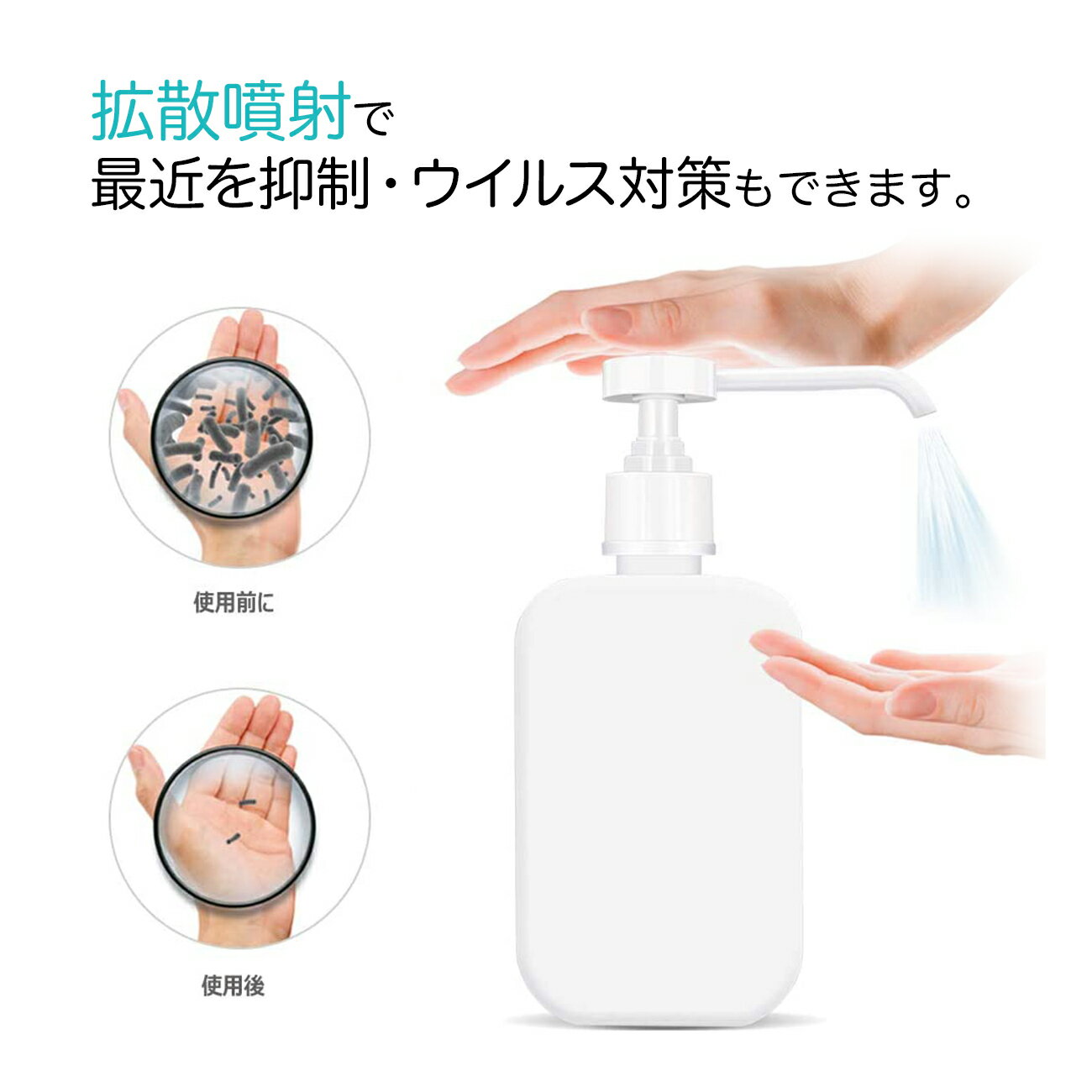 拡散噴射で
最近を抑制・ウイルス対策もできます。

使用前に

使用後