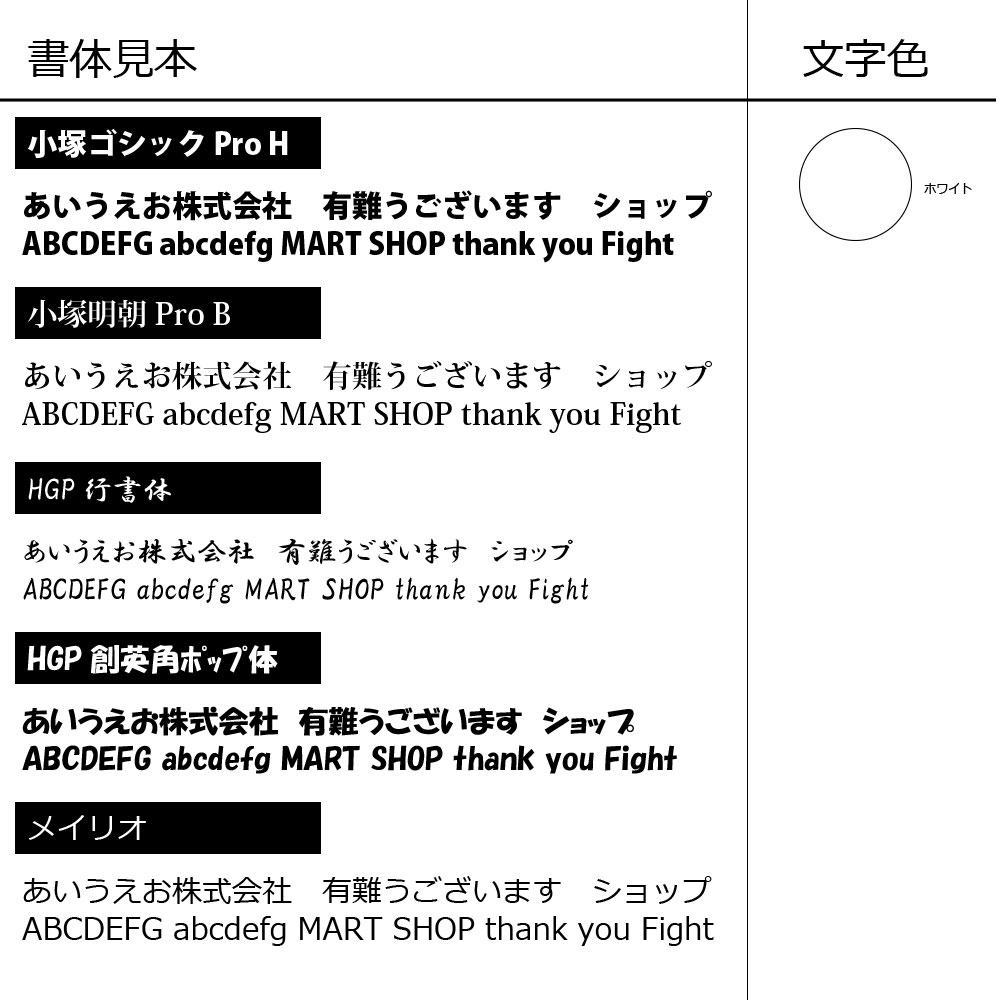 書体見本

小塚ゴシック Pro H

あいうえお株式会社　有難うございます　ショップ
ABCDEFG abcdefg MART SHOP thank you Fight

小塚明朝 Pro B

あいうえお株式会社　有難うございます　ショップ
ABCDEFG abcdefg MART SHOP thank you Fight

HGP 行書体

あいうえお株式会社　有難うございます　ショップ
ABCDEFG abcdefg MART SHOP thank you Fight

HGP 創英角ポップ体

あいうえお株式会社　有難うございます　ショップ
ABCDEFG abcdefg MART SHOP thank you Fight

メイリオ

あいうえお株式会社　有難うございます　ショップ
ABCDEFG abcdefg MART SHOP thank you Fight

文字色

ホワイト