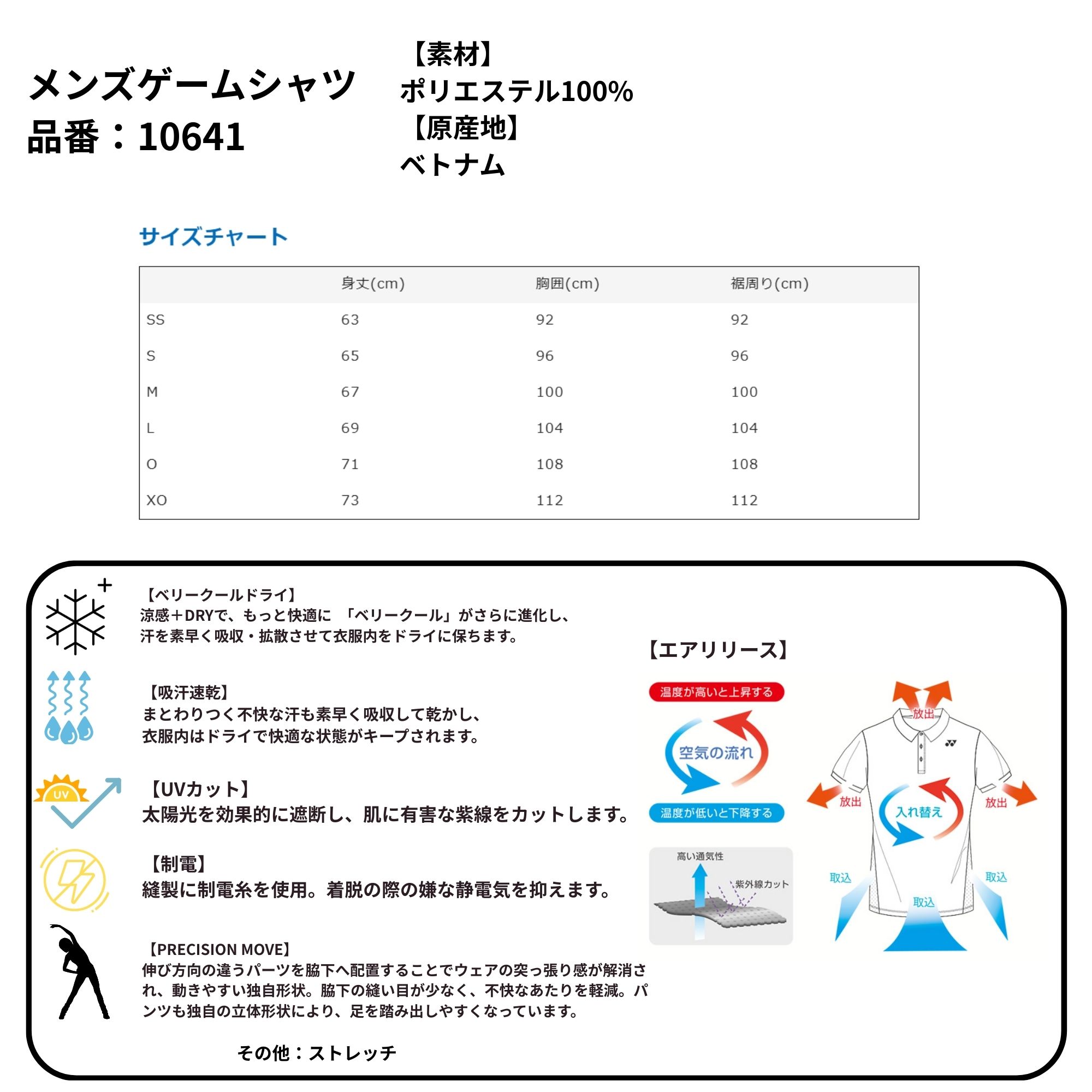 メンズゲームシャツ
品番：10641

【素材】
ポリエステル100%
【原産地】
ベトナム

サイズチャート

| | 身丈(cm) | 胸囲(cm) | 裾周り(cm) |
|---|---|---|---|
| SS | 63 | 92 | 92 |
| S | 65 | 96 | 96 |
| M | 67 | 100 | 100 |
| L | 69 | 104 | 104 |
| O | 71 | 108 | 108 |
| XO | 73 | 112 | 112 |

【ベリークールドライ】
涼感＋DRYで、もっと快適に 「ベリークール」がさらに進化し、汗を素早く吸収・拡散させて衣服内をドライに保ちます。

【吸汗速乾】
まとわりつく不快な汗も素早く吸収して乾かし、衣服内はドライで快適な状態がキープされます。

UV
【UVカット】
太陽光を効果的に遮断し、肌に有害な紫線をカットします。

【制電】
縫製に制電糸を使用。着脱の際の嫌な静電気を抑えます。

【PRECISION MOVE】
伸び方向の違うパーツを脇下へ配置することでウェアの突っ張り感が解消され、動きやすい独自形状。脇下の縫い目が少なく、不快なあたりを軽減。パンツも独自の立体形状により、足を踏み出しやすくなっています。

その他：ストレッチ

【エアリリース】
温度が高いと上昇する
空気の流れ
温度が低いと下降する
高い通気性
紫外線カット
放出
放出
放出
入れ替え
取込
取込
取込