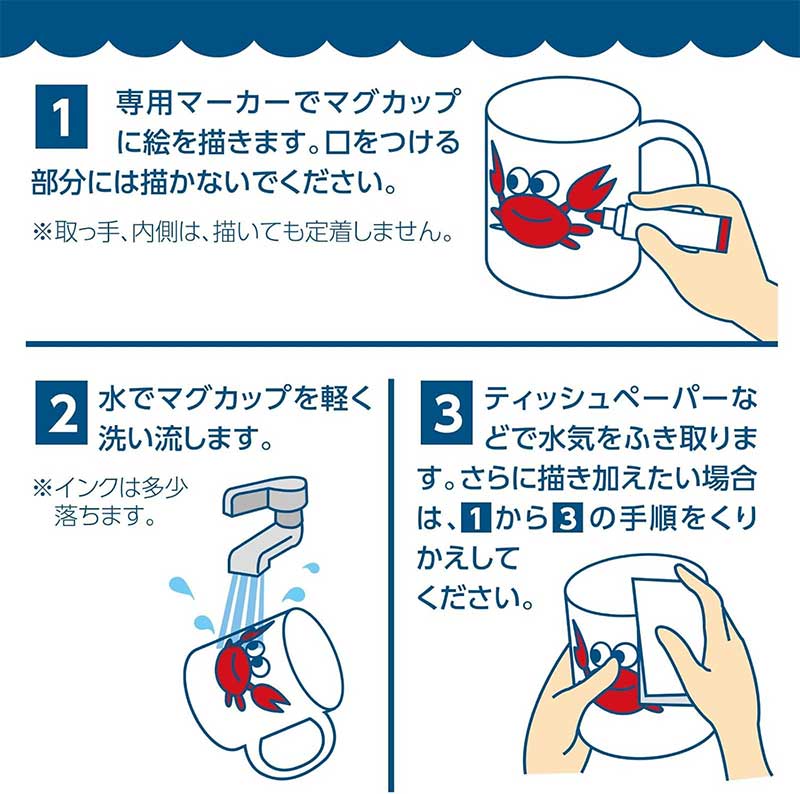 1 専用マーカーでマグカップに絵を描きます。口をつける部分には描かないでください。

※取っ手、内側は、描いても定着しません。

2 水でマグカップを軽く洗い流します。

※インクは多少落ちます。

3 ティッシュペーパーなどで水気をふき取ります。さらに描き加えたい場合は、1から3の手順をくりかえしてください。