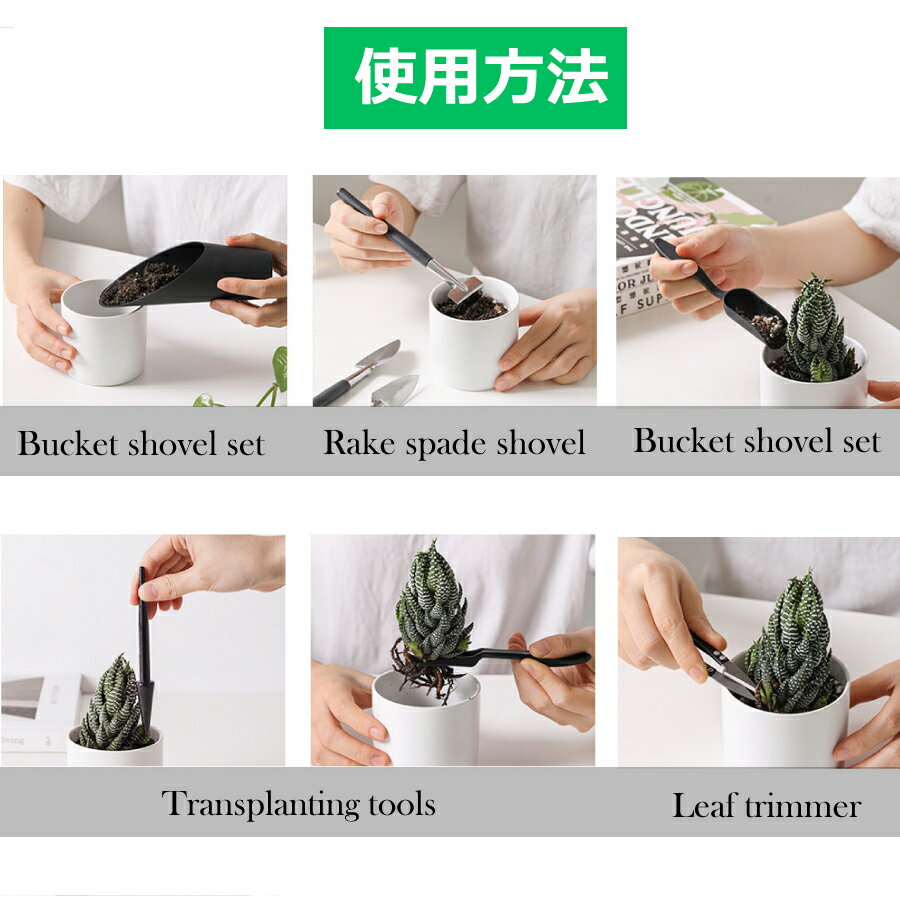 使用方法

Bucket shovel set

Rake spade shovel

Bucket shovel set

Transplanting tools

Leaf trimmer