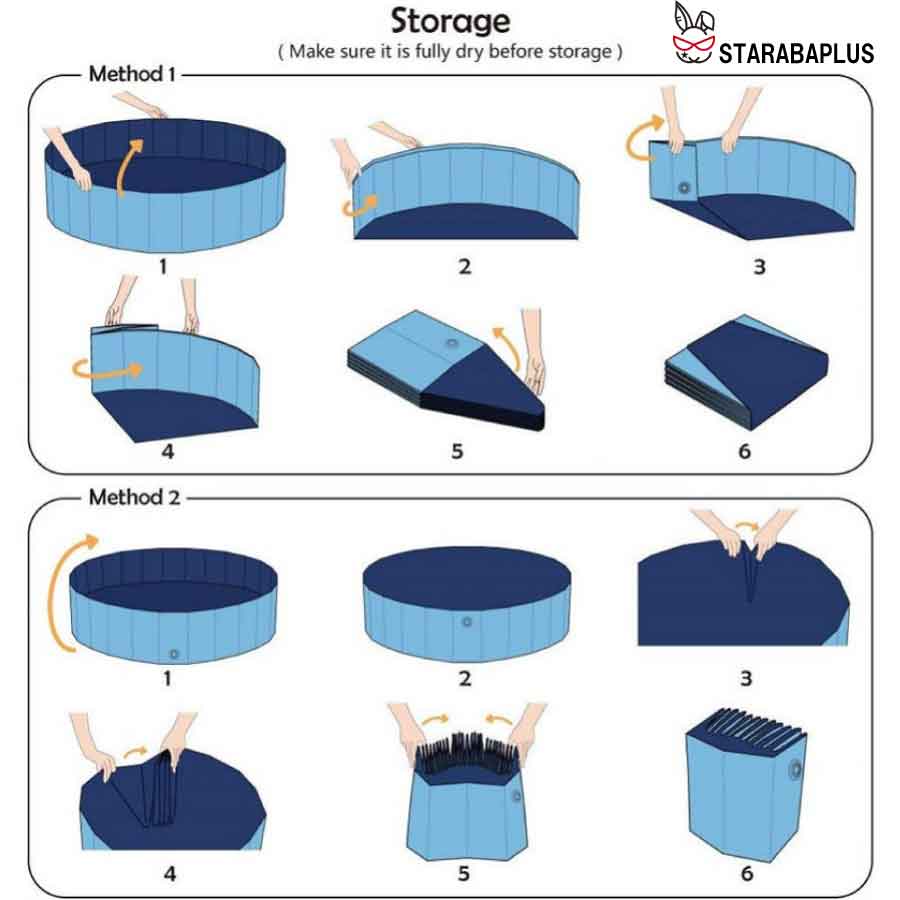 Storage
( Make sure it is fully dry before storage )

STARABAPLUS

Method 1

1

2

3

4

5

6

Method 2

1

2

3

4

5

6