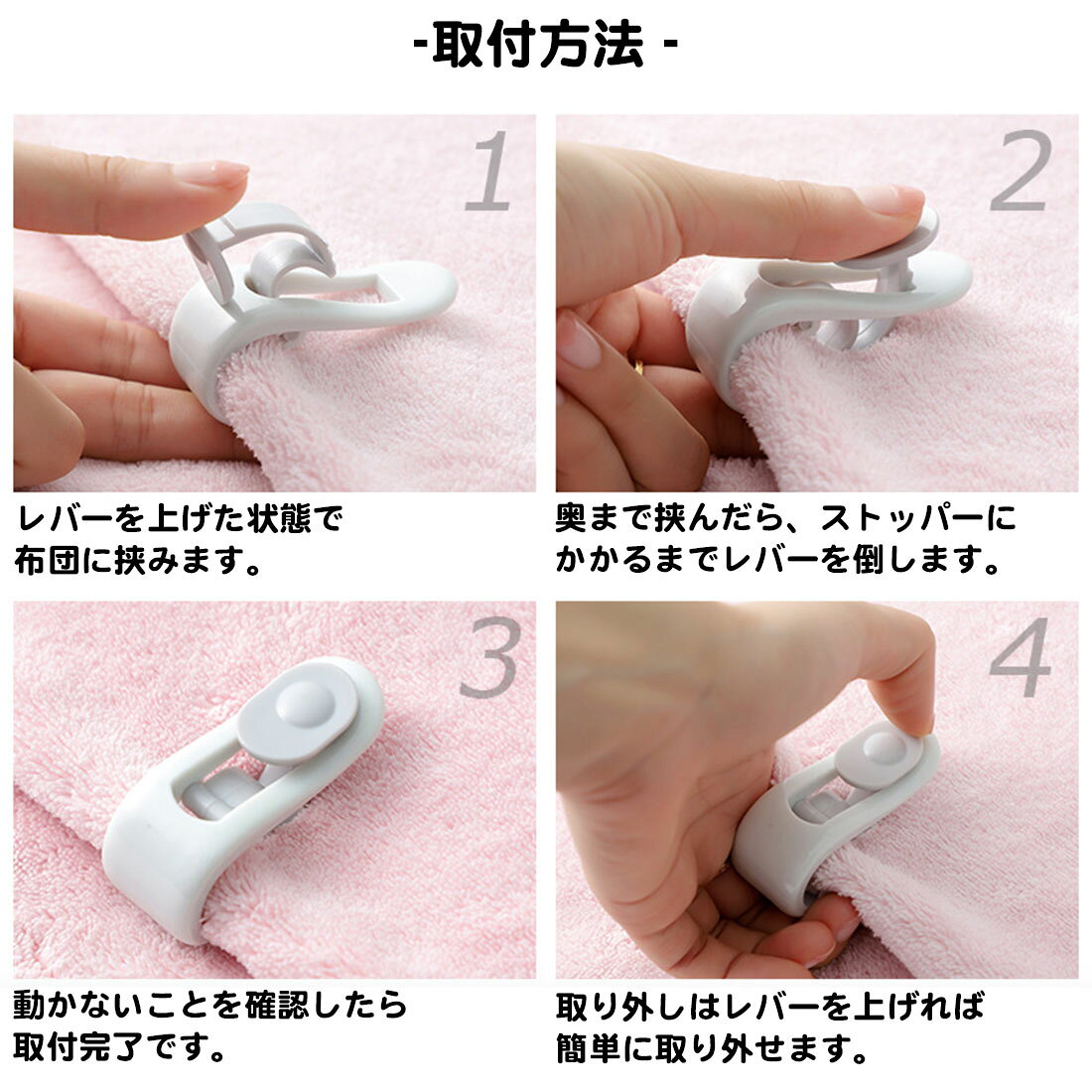 -取付方法 -

1

レバーを上げた状態で布団に挟みます。

2

奥まで挟んだら、ストッパーにかかるまでレバーを倒します。

3

動かないことを確認したら取付完了です。

4

取り外しはレバーを上げれば簡単に取り外せます。