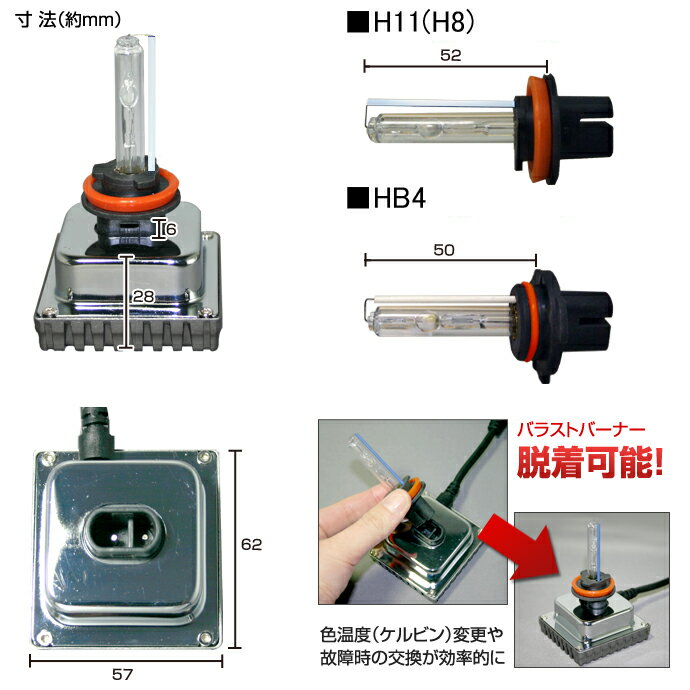 寸 法(約mm)

6

28

■H11(H8)

52

■HB4

50

62

57

バラストバーナー
脱着可能!

色温度(ケルビン)変更や故障時の交換が効率的に