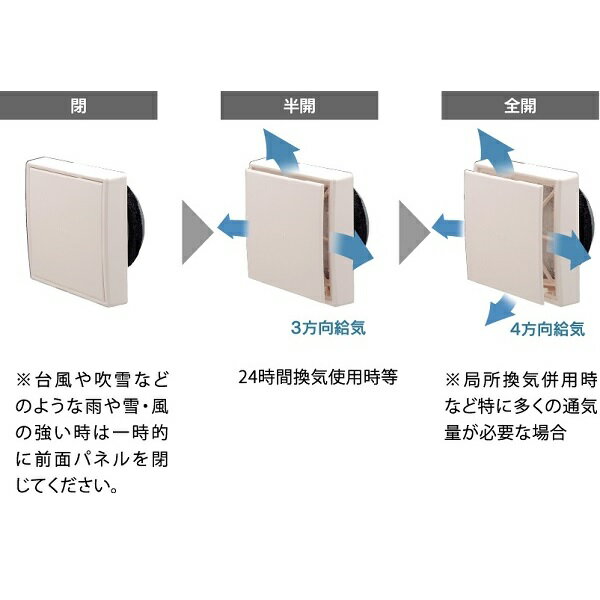 閉

※台風や吹雪などのような雨や雪・風の強い時は一時的に前面パネルを閉じてください。

半開

3方向給気

24時間換気使用時等

全開

4方向給気

※局所換気併用時など特に多くの通気量が必要な場合