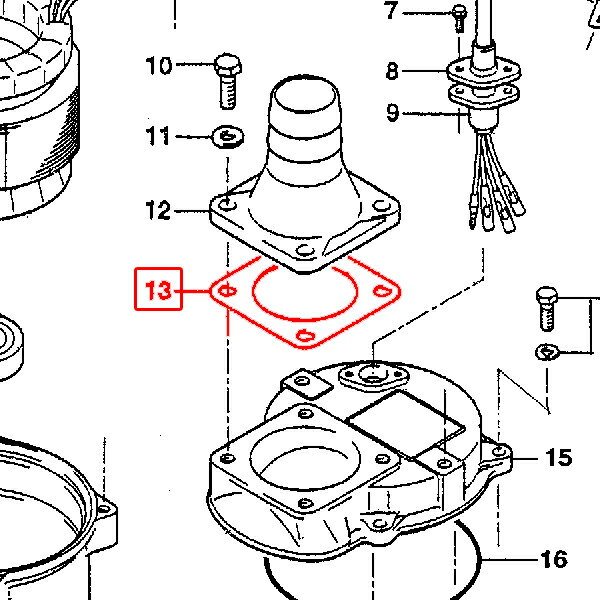 7
10
8
9
11
12
13
15
16