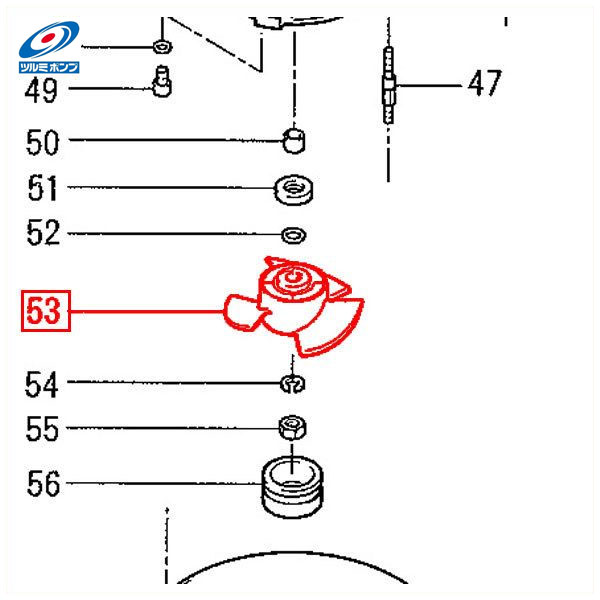 ツルミポンプ

49

47

50

51

52

53

54

55

56