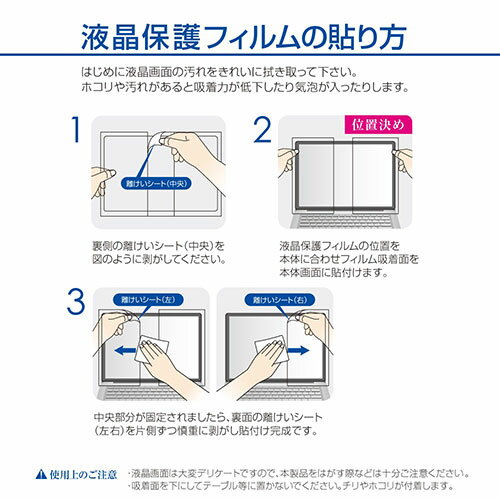 液晶保護フィルムの貼り方

はじめに液晶画面の汚れをきれいに拭き取って下さい。
ホコリや汚れがあると吸着力が低下したり気泡が入ったりします。

1

離けいシート(中央)

裏側の離けいシート(中央)を図のように剥がしてください。

2

位置決め

液晶保護フィルムの位置を本体に合わせフィルム吸着面を本体画面に貼付けます。

3

離けいシート(左)

離けいシート(右)

中央部分が固定されましたら、裏面の離けいシート(左右)を片側ずつ慎重に剥がし貼付け完成です。

⚠ 使用上のご注意

・液晶画面は大変デリケートですので、本製品をはがす際などは十分ご注意ください。
・吸着面を下にしてテーブル等に置かないでください。チリやホコリが付着します。