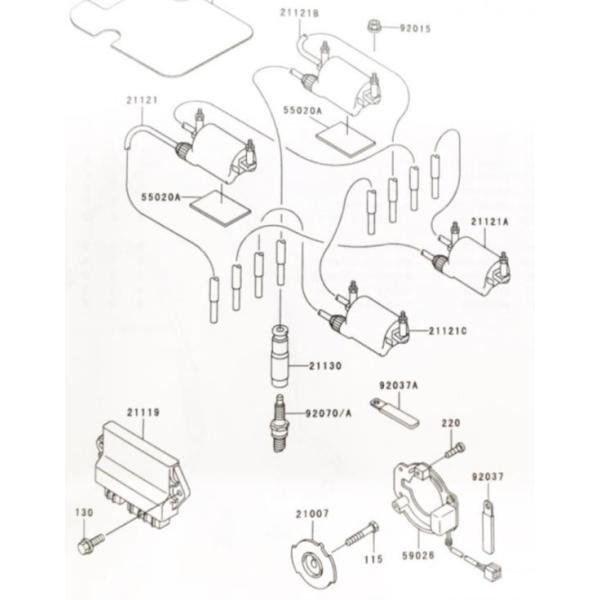 21121B
92015
21121
55020A
55020A
21121A
21121C
21130
92037A
92070/A
21119
220
92037
130
21007
115
59026