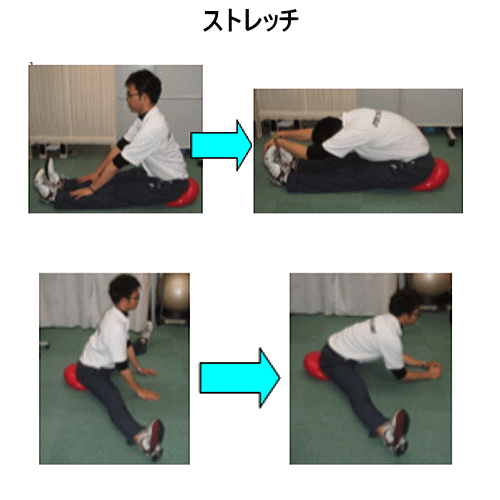 ストレッチ