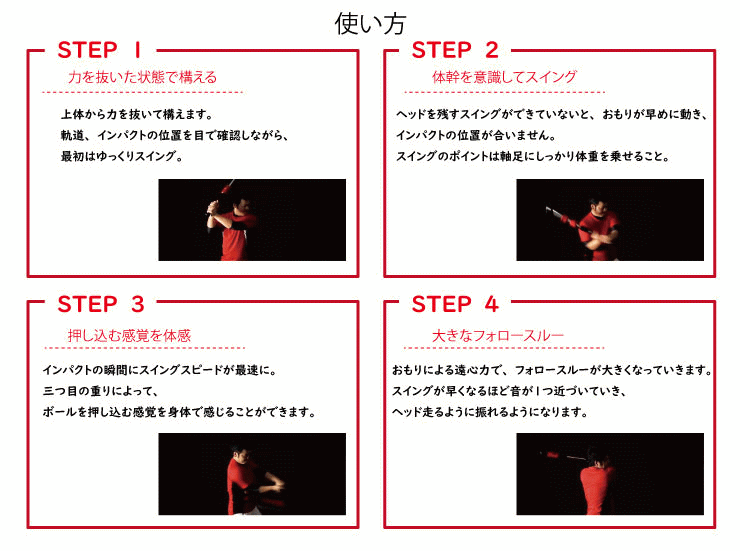 使い方

STEP 1

力を抜いた状態で構える

上体から力を抜いて構えます。
軌道、インパクトの位置を目で確認しながら、
最初はゆっくりスイング。

STEP 2

体幹を意識してスイング

ヘッドを残すスイングができていないと、おもりが早めに動き、
インパクトの位置が合いません。
スイングのポイントは軸足にしっかり体重を乗せること。

STEP 3

押し込む感覚を体感

インパクトの瞬間にスイングスピードが最速に。
三つ目の重りによって、
ボールを押し込む感覚を身体で感じることができます。

STEP 4

大きなフォロースルー

おもりによる遠心力で、フォロースルーが大きくなっていきます。
スイングが早くなるほど音が1つ近づいていき、
ヘッド走るように振れるようになります。