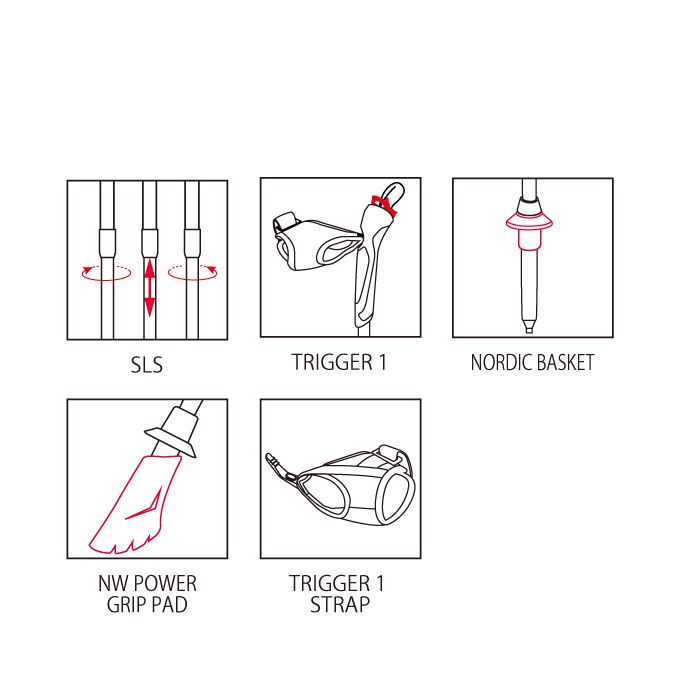 SLS

TRIGGER 1

NORDIC BASKET

NW POWER
GRIP PAD

TRIGGER 1
STRAP