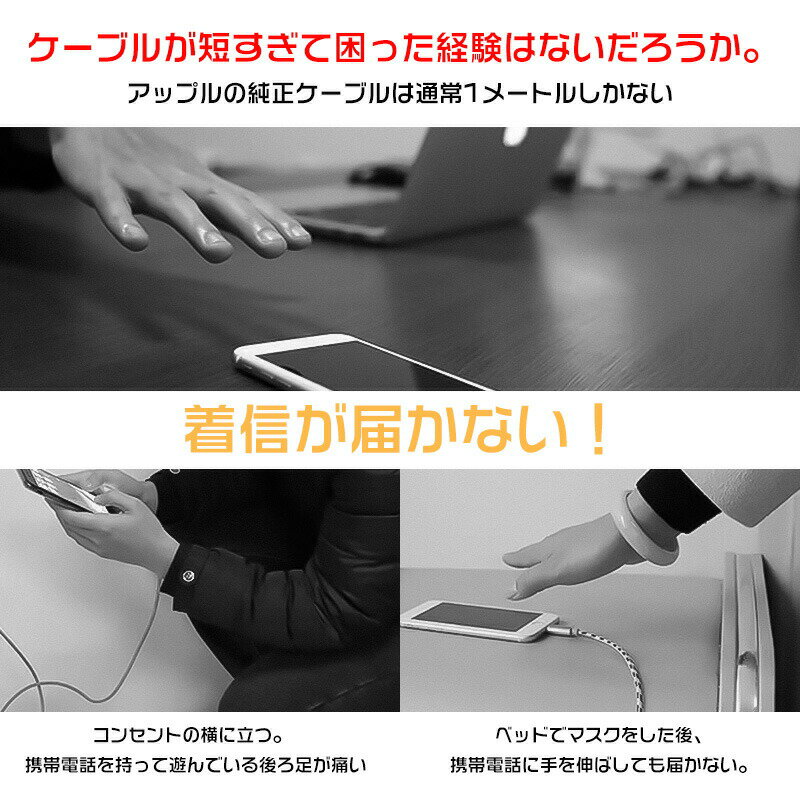 ケーブルが短すぎて困った経験はないだろうか。

アップルの純正ケーブルは通常1メートルしかない

着信が届かない！

コンセントの横に立つ。
携帯電話を持って遊んでいる後ろ足が痛い

ベッドでマスクをした後、
携帯電話に手を伸ばしても届かない。