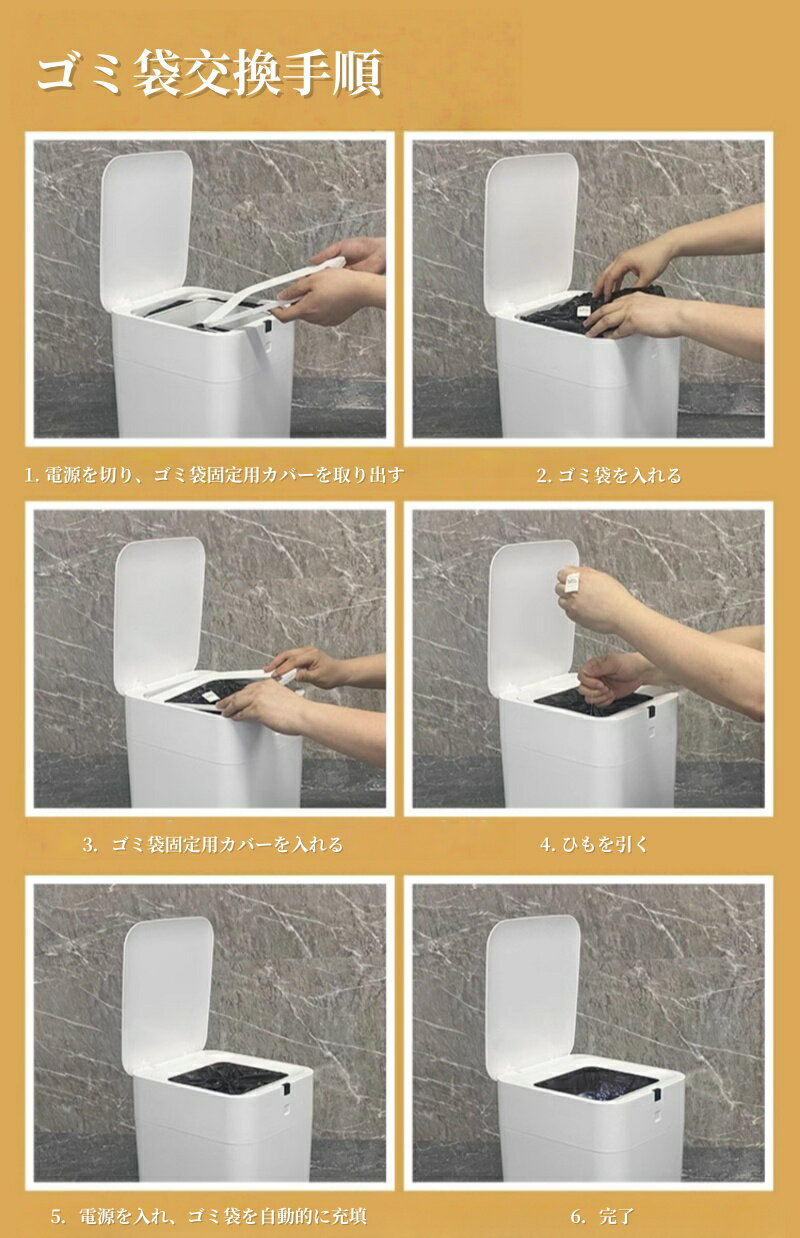 ゴミ袋交換手順

1. 電源を切り、ゴミ袋固定用カバーを取り出す

2. ゴミ袋を入れる

3. ゴミ袋固定用カバーを入れる

4. ひもを引く

5. 電源を入れ、ゴミ袋を自動的に充填

6. 完了