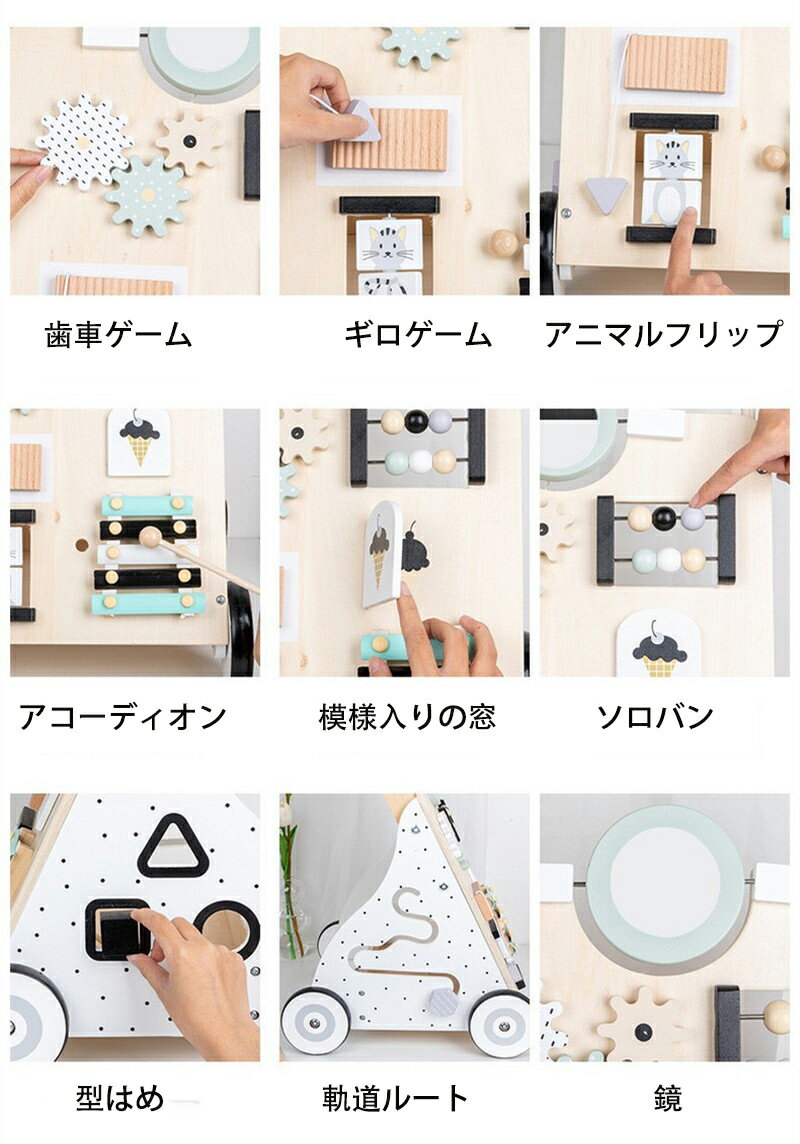 歯車ゲーム

ギロゲーム

アニマルフリップ

アコーディオン

模様入りの窓

ソロバン

型はめ

軌道ルート

鏡