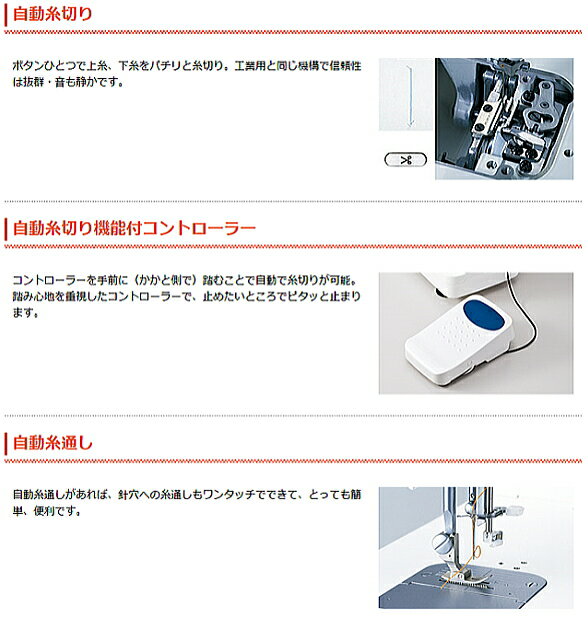 自動糸切り

ボタンひとつで上糸、下糸をパチリと糸切り。工業用と同じ機構で信頼性は抜群・音も静かです。

自動糸切り機能付コントローラー

コントローラーを手前に（かかと側で）踏むことで自動で糸切りが可能。踏み心地を重視したコントローラーで、止めたいところでピタッと止まります。

自動糸通し

自動糸通しがあれば、針穴への糸通しもワンタッチでできて、とっても簡単、便利です。