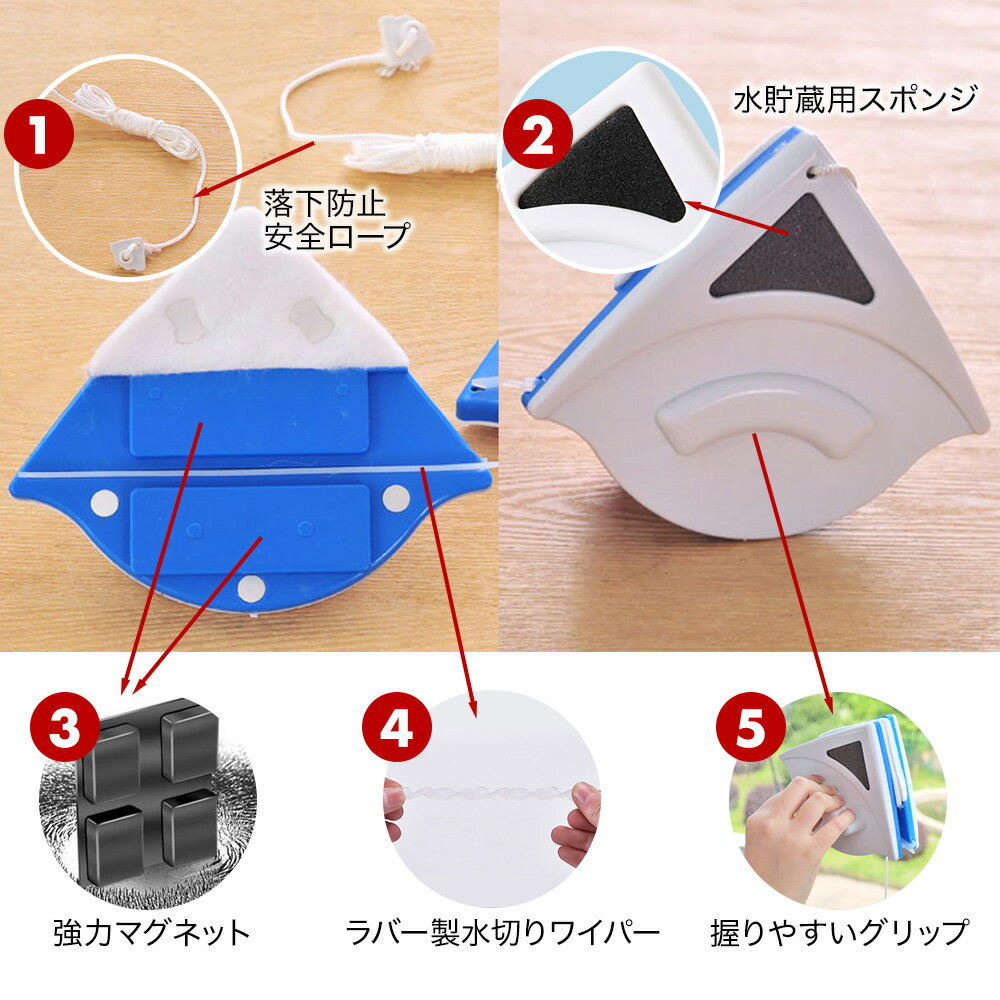 1
落下防止
安全ロープ

2
水貯蔵用スポンジ

3
強力マグネット

4
ラバー製水切りワイパー

5
握りやすいグリップ