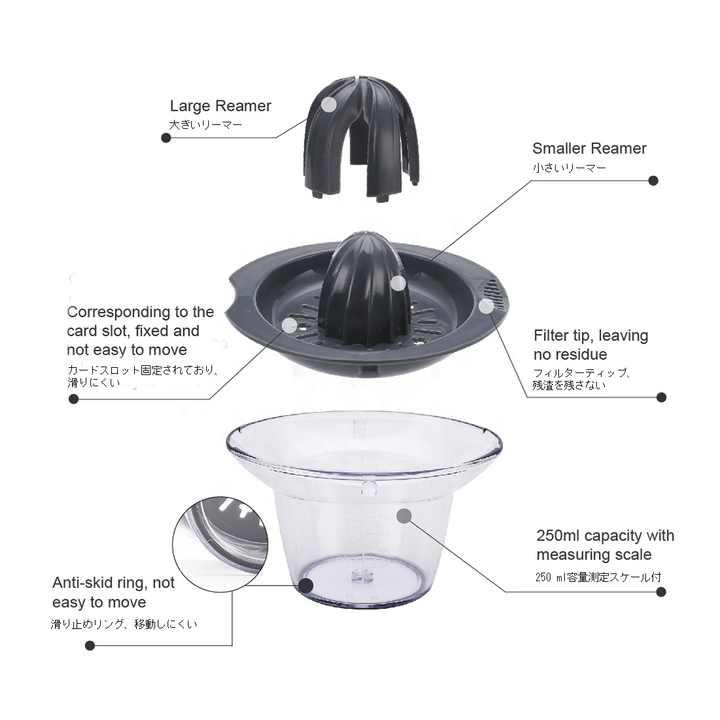 Large Reamer
大きいリーマー

Smaller Reamer
小さいリーマー

Corresponding to the card slot, fixed and not easy to move
カードスロット固定されており、滑りにくい

Filter tip, leaving no residue
フィルターティップ、残渣を残さない

250ml capacity with measuring scale
250 ml容量測定スケール付

Anti-skid ring, not easy to move
滑り止めリング、移動しにくい