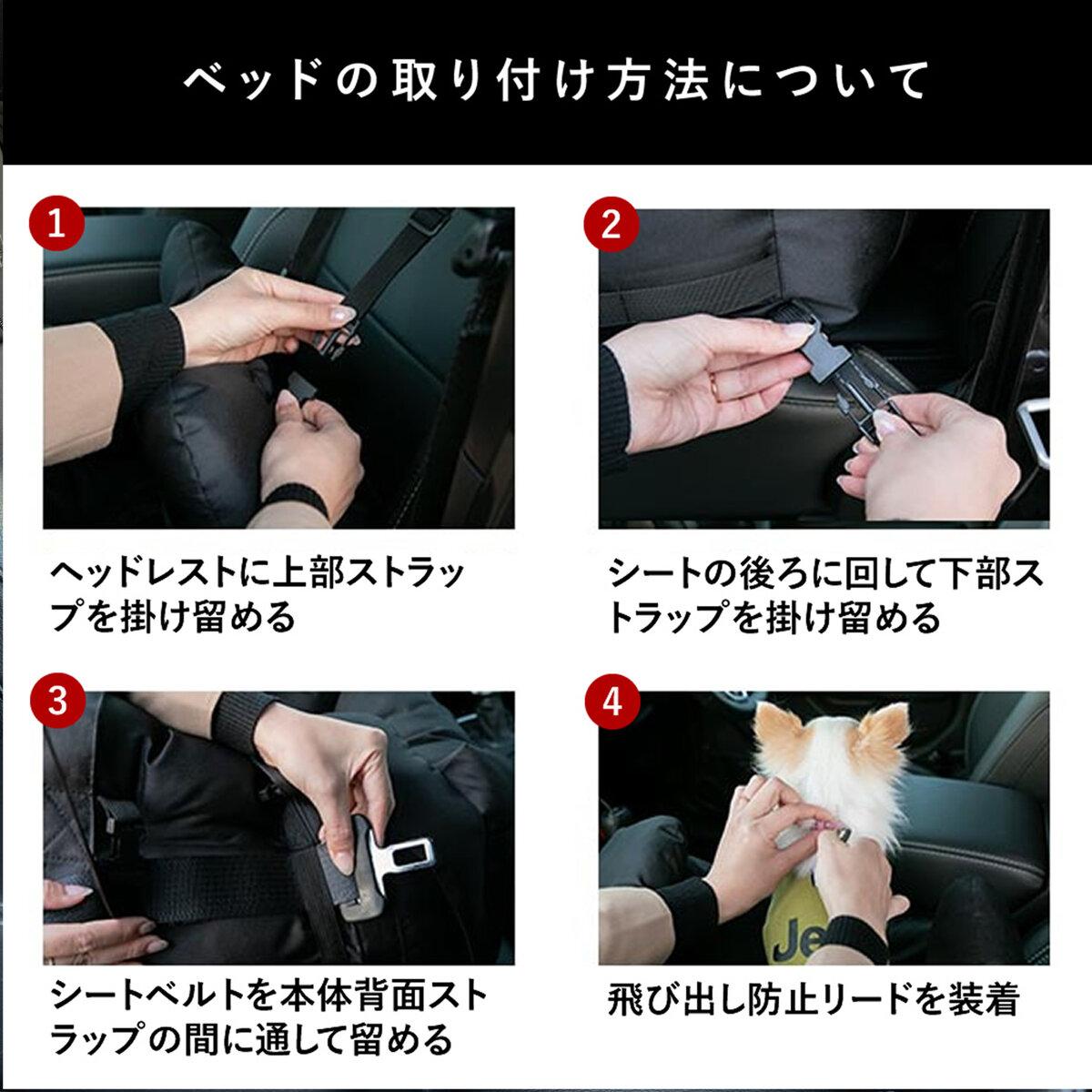 ベッドの取り付け方法について

1

ヘッドレストに上部ストラップを掛け留める

2

シートの後ろに回して下部ストラップを掛け留める

3

シートベルトを本体背面ストラップの間に通して留める

4

Je

飛び出し防止リードを装着