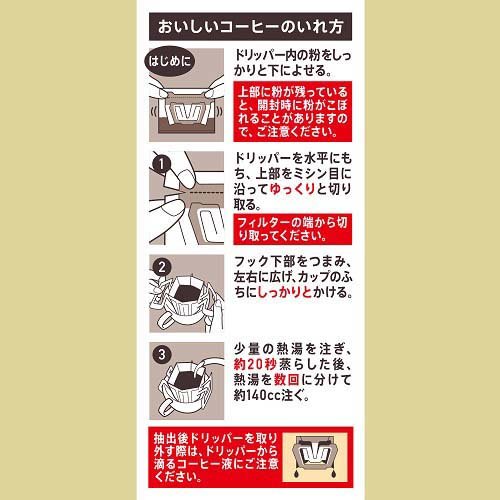 おいしいコーヒーのいれ方

はじめに

ドリッパー内の粉をしっかりと下によせる。

上部に粉が残っていると、開封時に粉がこぼれることがありますので、ご注意ください。

1

ドリッパーを水平にもち、上部をミシン目に沿ってゆっくりと切り取る。

フィルターの端から切り取ってください。

2

フック下部をつまみ、左右に広げ、カップのふちにしっかりとかける。

3

少量の熱湯を注ぎ、約20秒蒸らした後、熱湯を数回に分けて約140cc注ぐ。

抽出後ドリッパーを取り外す際は、ドリッパーから滴るコーヒー液にご注意ください。