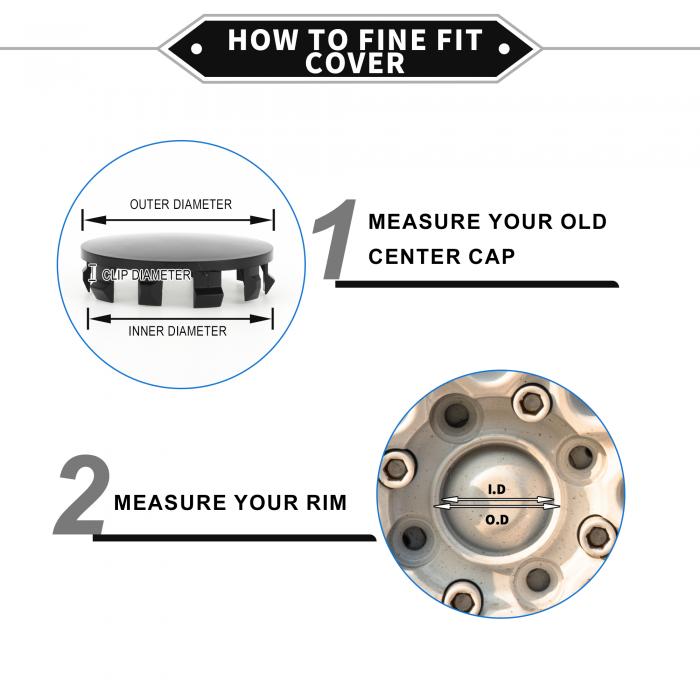 HOW TO FINE FIT COVER

OUTER DIAMETER
CLIP DIAMETER
INNER DIAMETER

1 MEASURE YOUR OLD CENTER CAP

2 MEASURE YOUR RIM

I.D
O.D