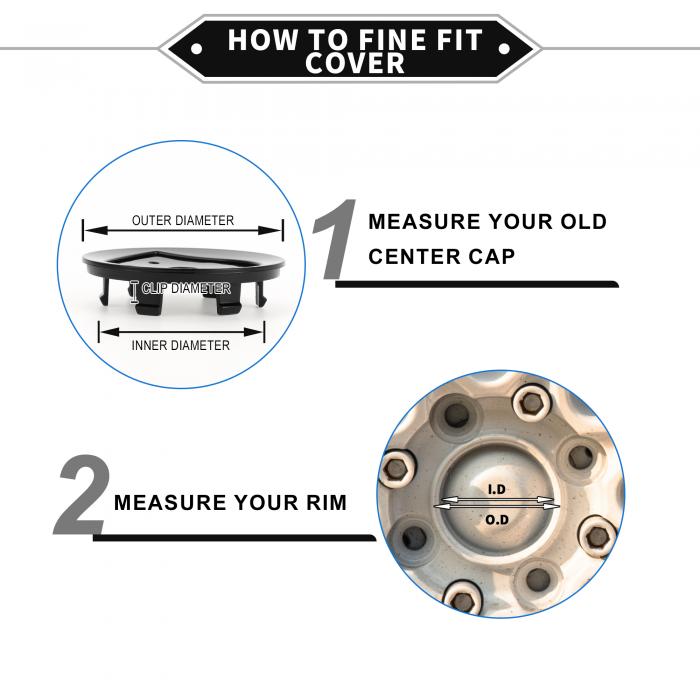 HOW TO FINE FIT COVER

OUTER DIAMETER

CLIP DIAMETER

INNER DIAMETER

1 MEASURE YOUR OLD CENTER CAP

2 MEASURE YOUR RIM

I.D

O.D